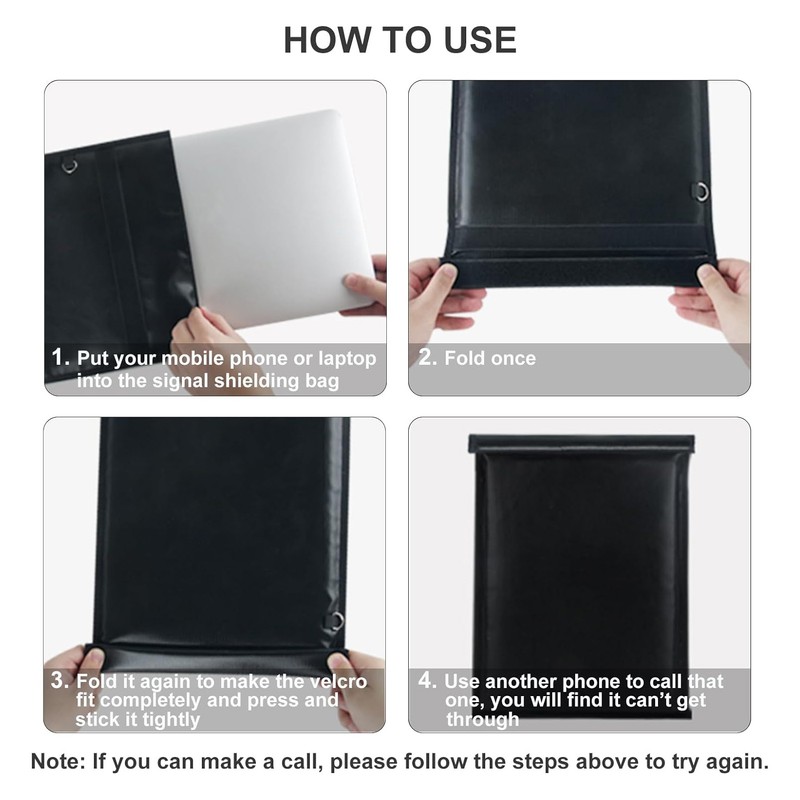 HOW TO USE

1. Put your mobile phone or laptop into the signal shielding bag

2. Fold once

3. Fold it again to make the velcro fit completely and press and stick it tightly

4. Use another phone to call that one, you will find it can't get through

Note: If you can make a call, please follow the steps above to try again.