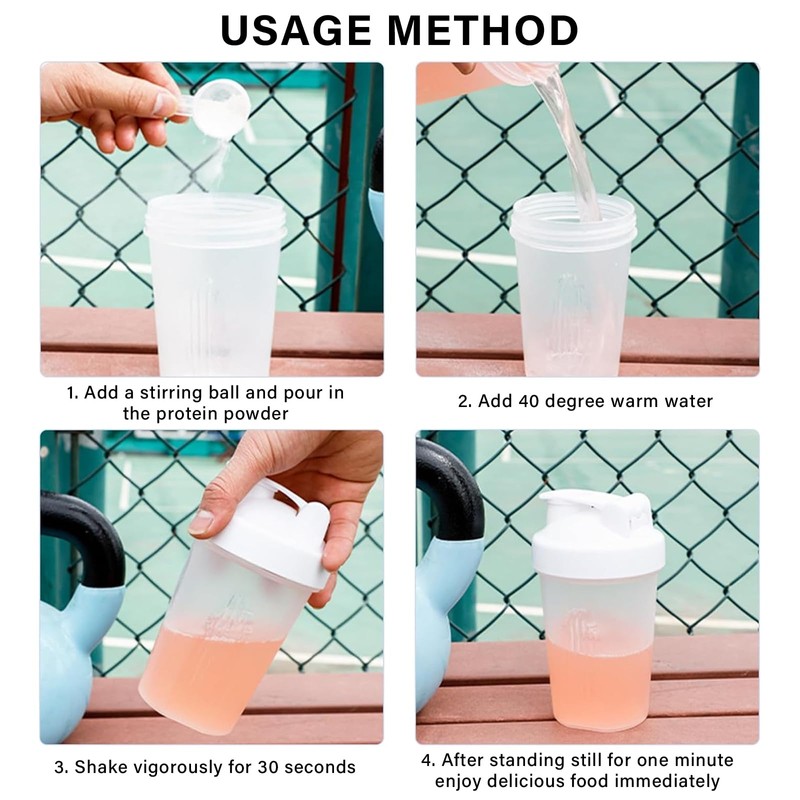 USAGE METHOD

1. Add a stirring ball and pour in the protein powder

2. Add 40 degree warm water

3. Shake vigorously for 30 seconds

4. After standing still for one minute enjoy delicious food immediately