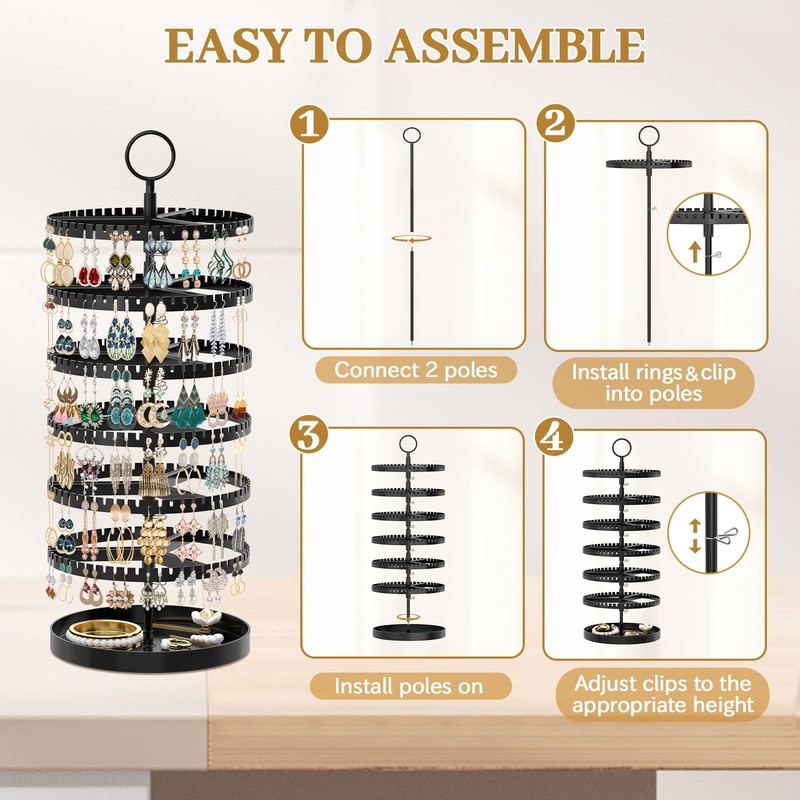 EASY TO ASSEMBLE

1

Connect 2 poles

2

Install rings&clip into poles

3

Install poles on

4

Adjust clips to the appropriate height