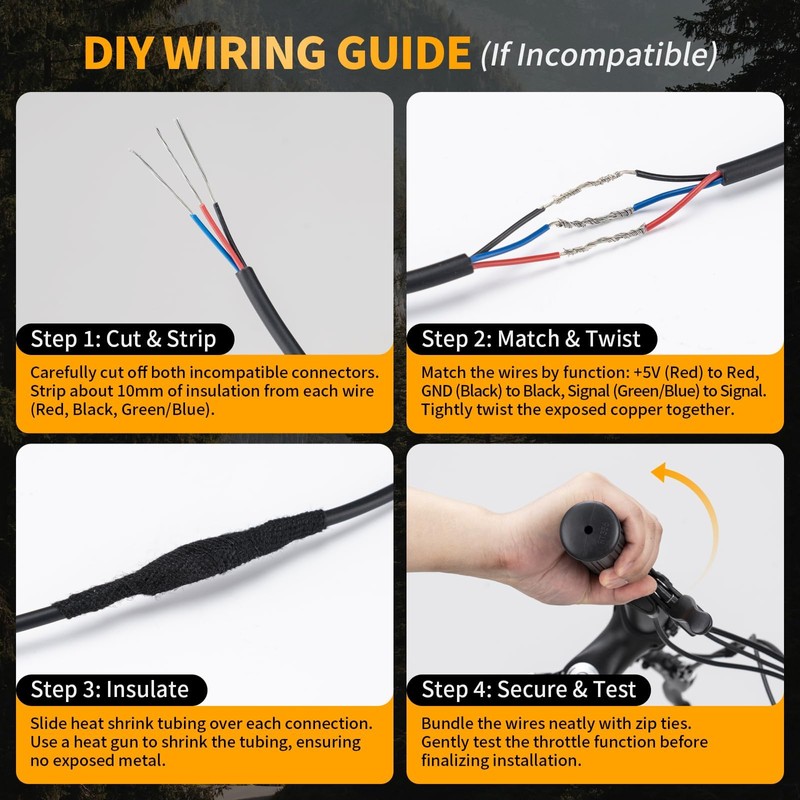 DIY WIRING GUIDE (If Incompatible)

Step 1: Cut & Strip

Carefully cut off both incompatible connectors. Strip about 10mm of insulation from each wire (Red, Black, Green/Blue).

Step 2: Match & Twist

Match the wires by function: +5V (Red) to Red, GND (Black) to Black, Signal (Green/Blue) to Signal. Tightly twist the exposed copper together.

Step 3: Insulate

Slide heat shrink tubing over each connection. Use a heat gun to shrink the tubing, ensuring no exposed metal.

Step 4: Secure & Test

Bundle the wires neatly with zip ties. Gently test the throttle function before finalizing installation.