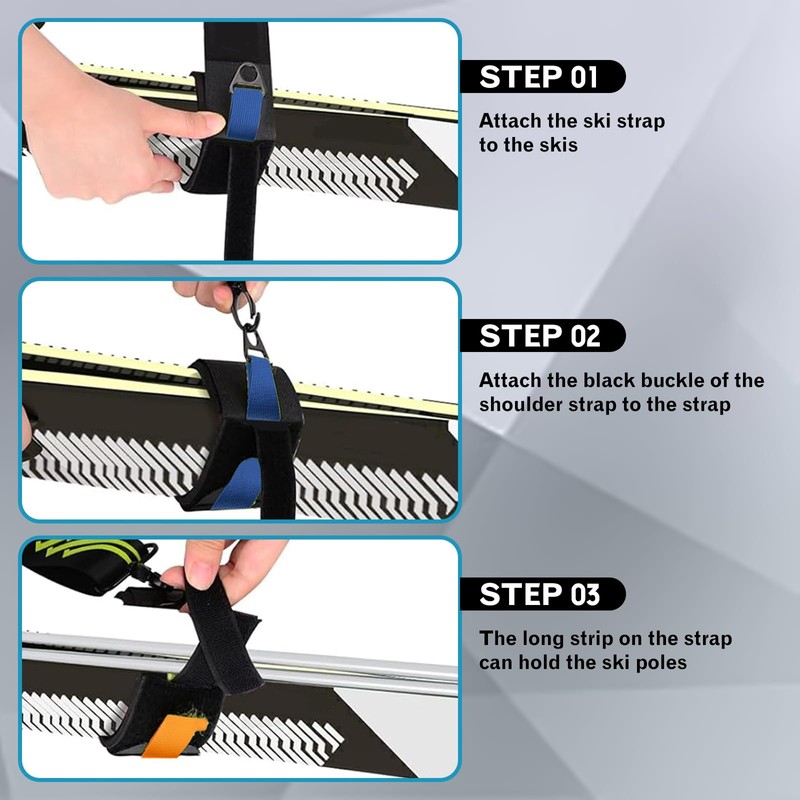 STEP 01
Attach the ski strap to the skis

STEP 02
Attach the black buckle of the shoulder strap to the strap

STEP 03
The long strip on the strap can hold the ski poles