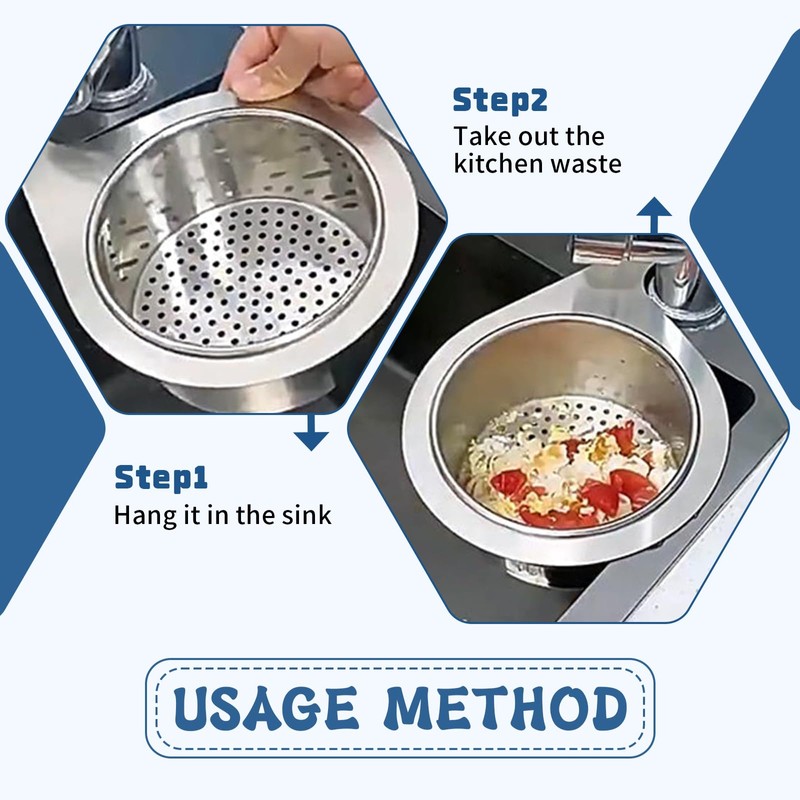 Step2
Take out the kitchen waste

Step1
Hang it in the sink

USAGE METHOD