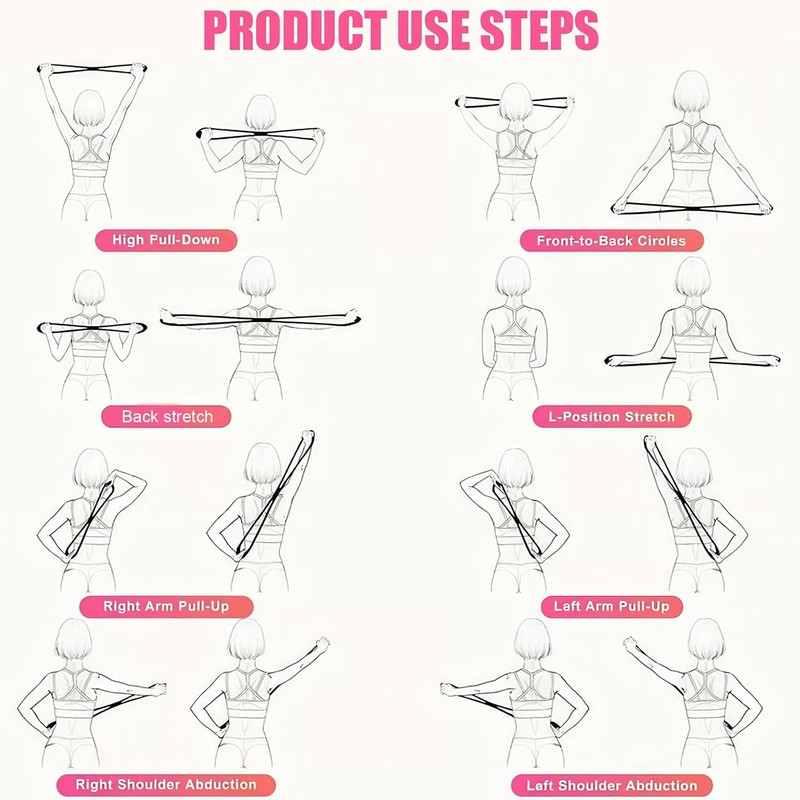 PRODUCT USE STEPS

High Pull-Down

Front-to-Back Ciroles

Back stretch

L-Position Stretch

Right Arm Pull-Up

Left Arm Pull-Up

Right Shoulder Abduction

Left Shoulder Abduction