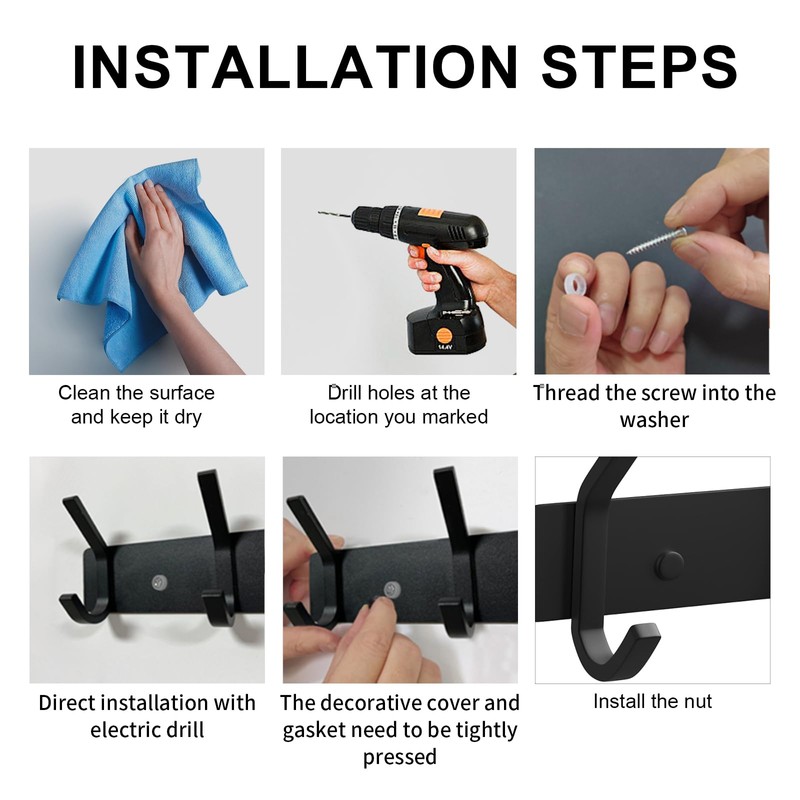 INSTALLATION STEPS

14.4V

Clean the surface and keep it dry

Drill holes at the location you marked

Thread the screw into the washer

Direct installation with electric drill

The decorative cover and gasket need to be tightly pressed

Install the nut