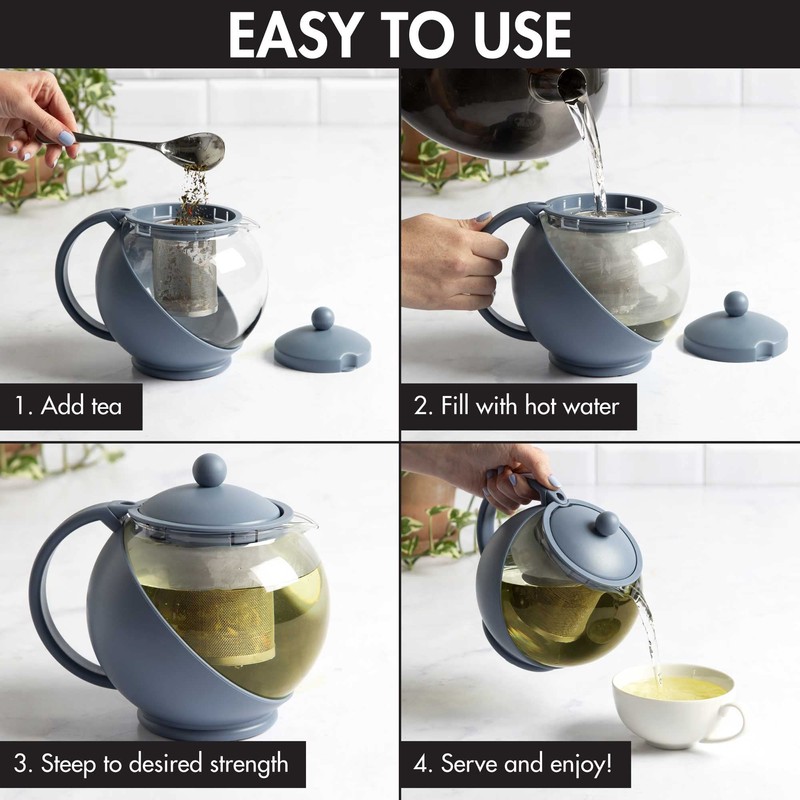 EASY TO USE

1. Add tea

2. Fill with hot water

3. Steep to desired strength

4. Serve and enjoy!