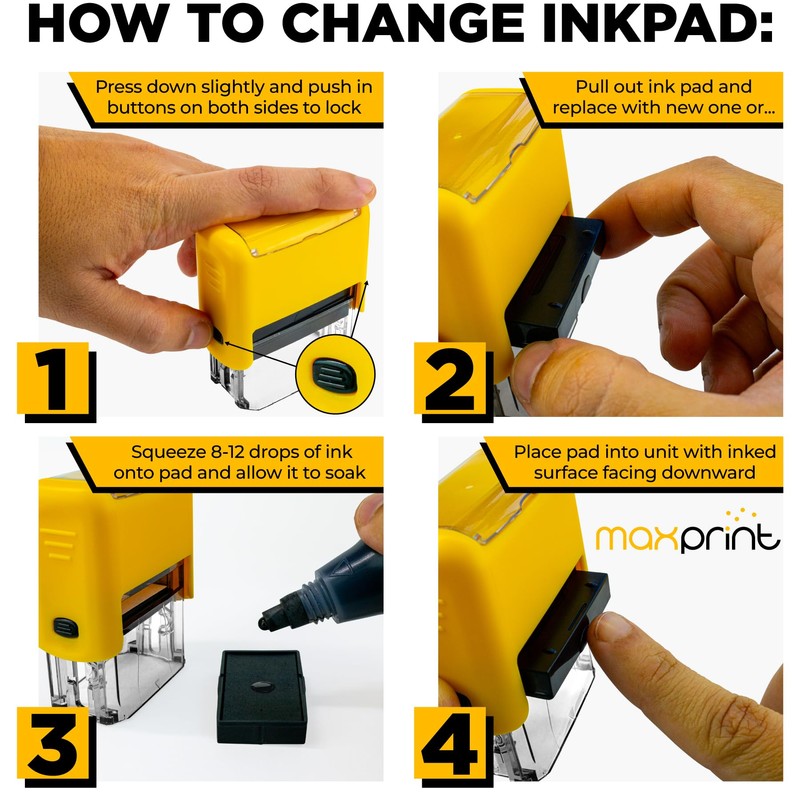 HOW TO CHANGE INKPAD:

Press down slightly and push in buttons on both sides to lock

1

Pull out ink pad and replace with new one or...

2

Squeeze 8-12 drops of ink onto pad and allow it to soak

3

Place pad into unit with inked surface facing downward

maxprint

4