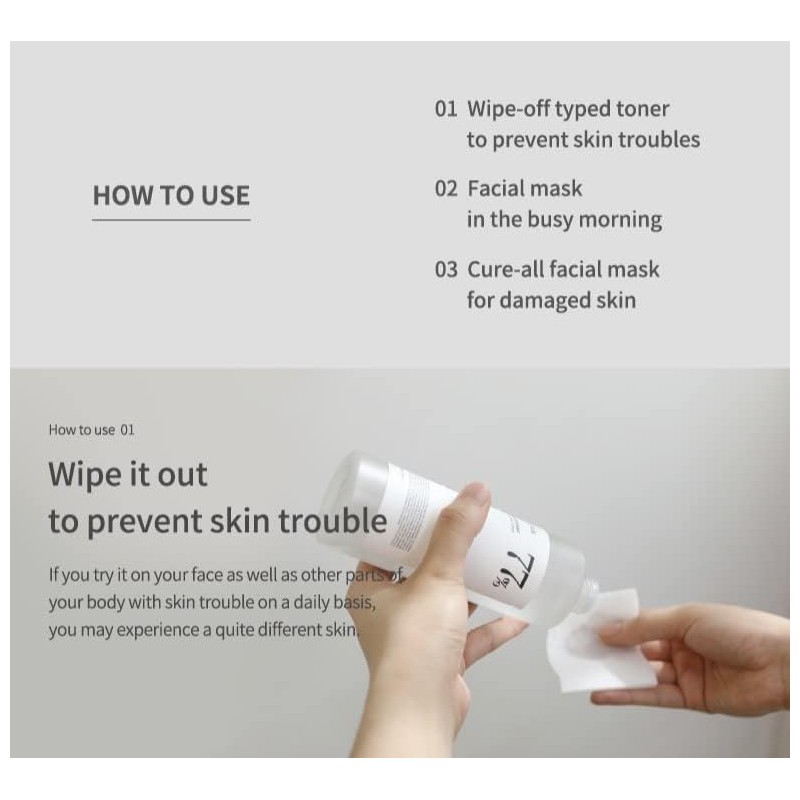 HOW TO USE

01 Wipe-off typed toner to prevent skin troubles

02 Facial mask in the busy morning

03 Cure-all facial mask for damaged skin

How to use 01

Wipe it out to prevent skin trouble

If you try it on your face as well as other parts of your body with skin trouble on a daily basis, you may experience a quite different skin.

77%