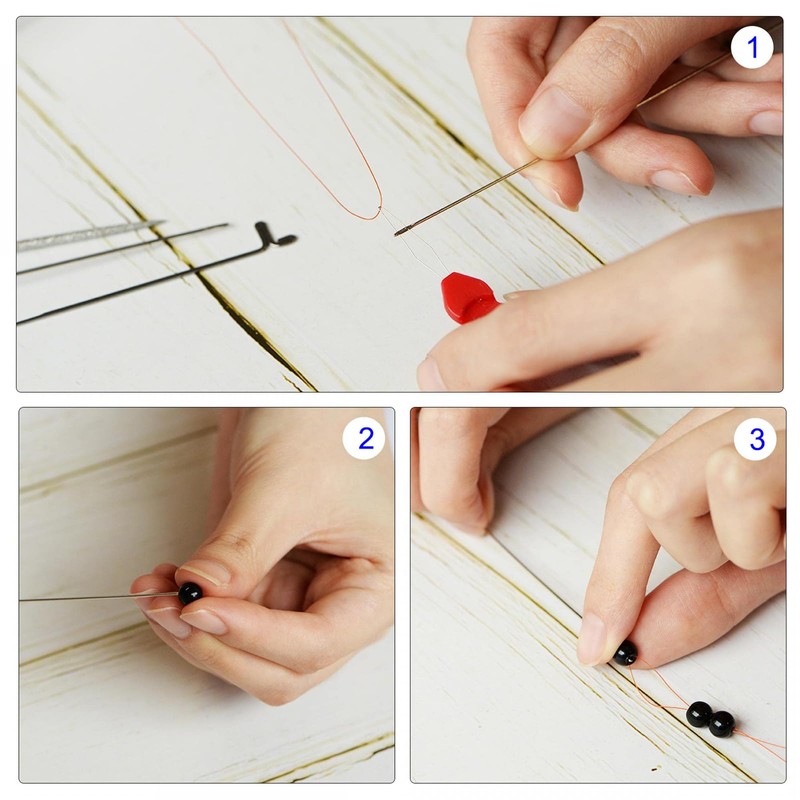 1

2

3