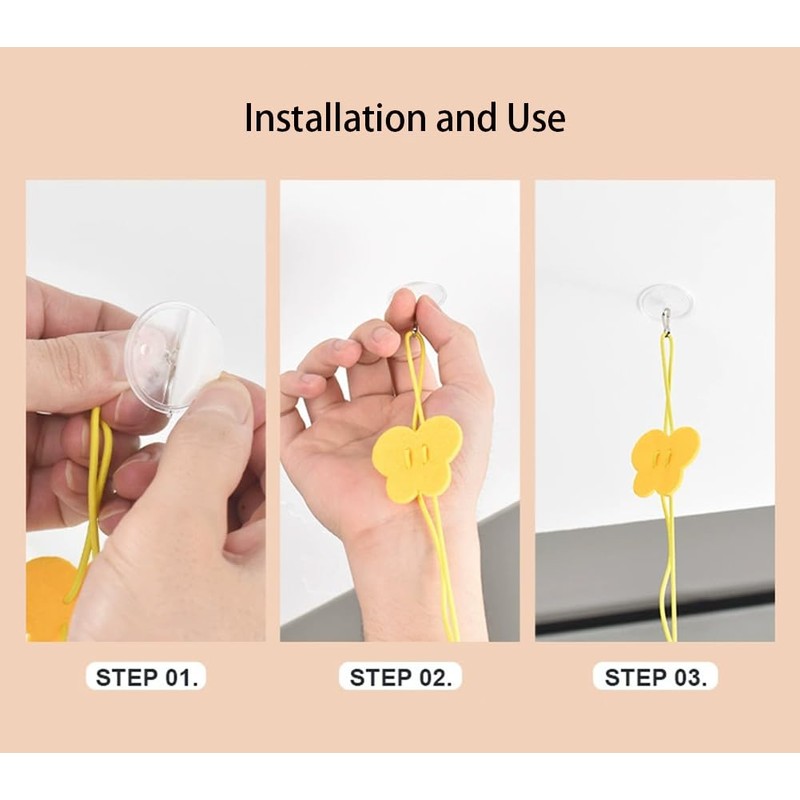 Installation and Use

STEP 01.

STEP 02.

STEP 03.