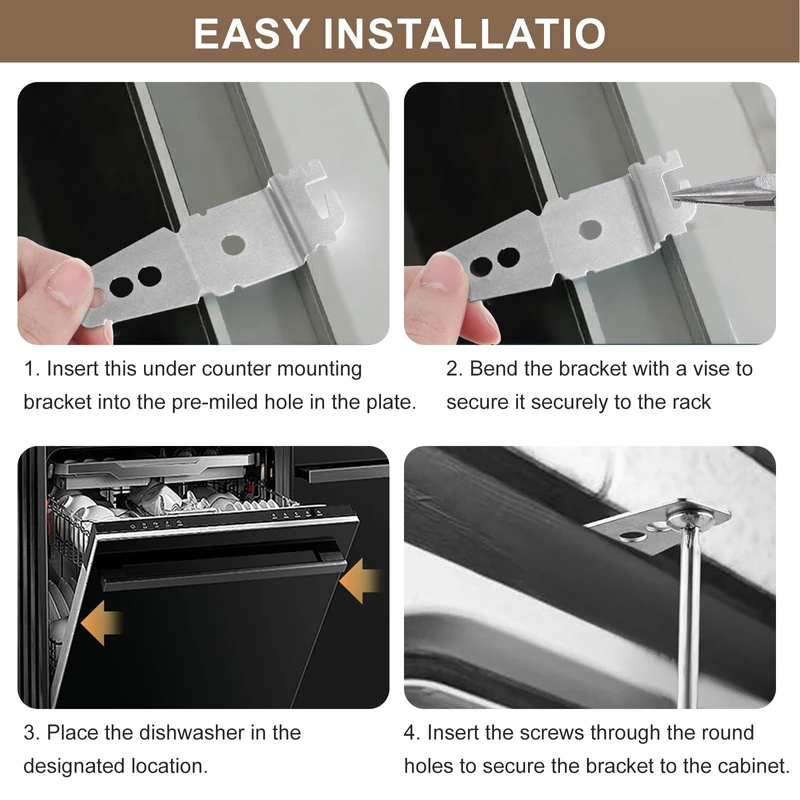 EASY INSTALLATIO

1. Insert this under counter mounting bracket into the pre-miled hole in the plate.

2. Bend the bracket with a vise to secure it securely to the rack

3. Place the dishwasher in the designated location.

4. Insert the screws through the round holes to secure the bracket to the cabinet.