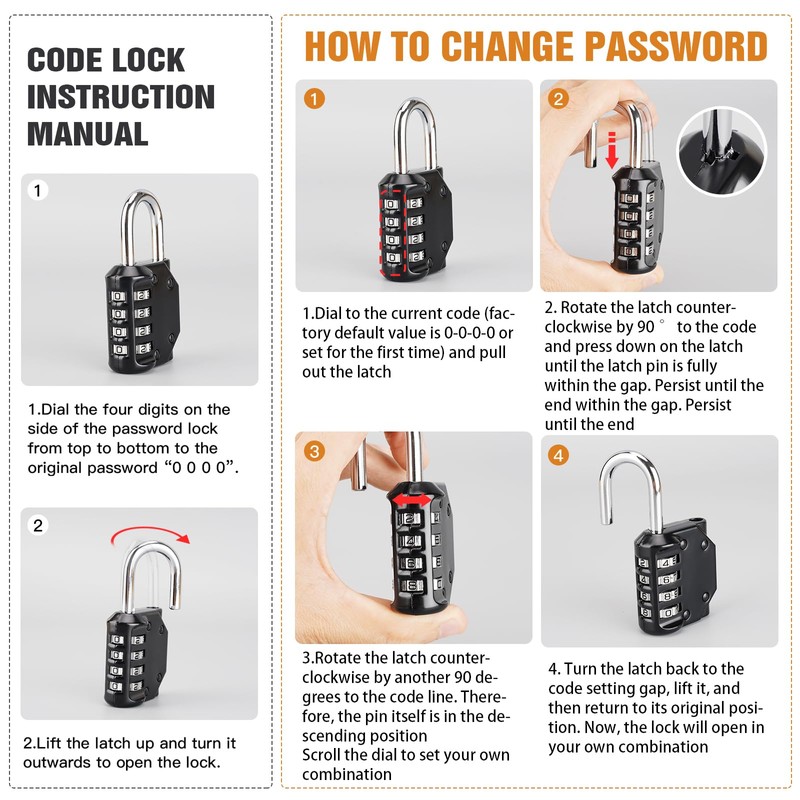 CODE LOCK INSTRUCTION MANUAL

1

1.Dial the four digits on the side of the password lock from top to bottom to the original password “0 0 0 0”.

2

2.Lift the latch up and turn it outwards to open the lock.

HOW TO CHANGE PASSWORD

1

1.Dial to the current code (factory default value is 0-0-0-0 or set for the first time) and pull out the latch

2

2. Rotate the latch counter-clockwise by 90 ° to the code and press down on the latch until the latch pin is fully within the gap. Persist until the end within the gap. Persist until the end

3

3.Rotate the latch counter-clockwise by another 90 degrees to the code line. Therefore, the pin itself is in the descending position
Scroll the dial to set your own combination

4

4. Turn the latch back to the code setting gap, lift it, and then return to its original position. Now, the lock will open in your own combination