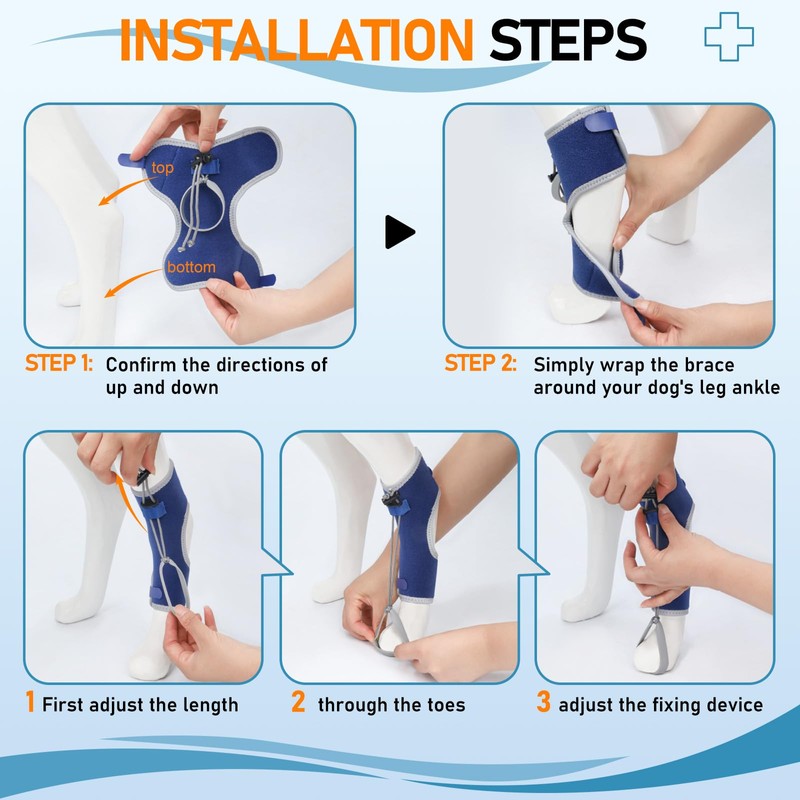 INSTALLATION STEPS

top

bottom

STEP 1: Confirm the directions of up and down

STEP 2: Simply wrap the brace around your dog's leg ankle

1 First adjust the length

2 through the toes

3 adjust the fixing device