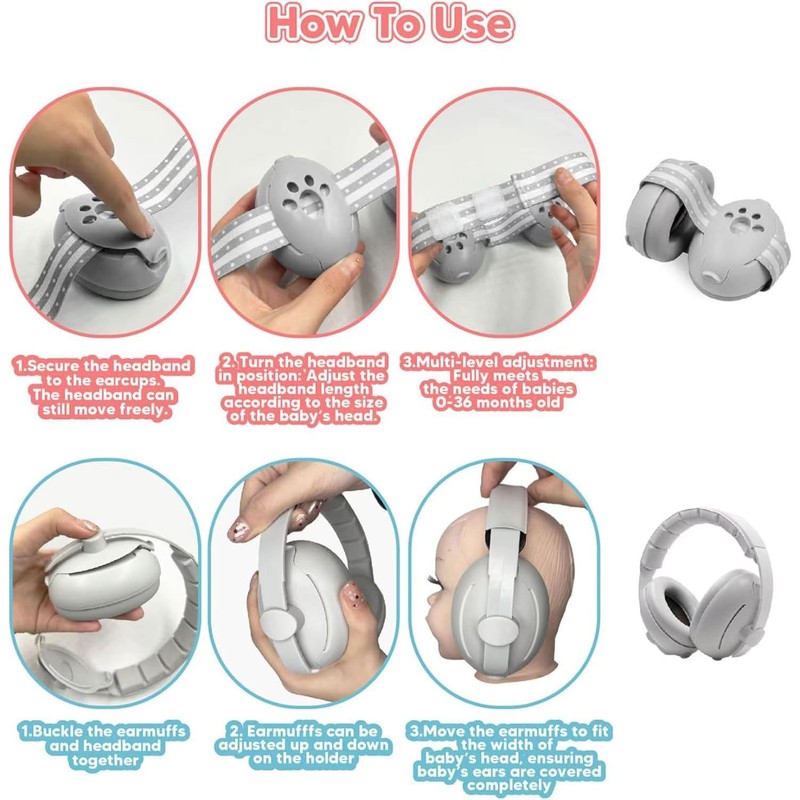 How To Use

1.Secure the headband to the earcups. The headband can still move freely.

2. Turn the headband in position: Adjust the headband length according to the size of the baby's head.

3.Multi-level adjustment: Fully meets the needs of babies 0-36 months old

1.Buckle the earmuffs and headband together

2. Earmufffs can be adjusted up and down on the holder

3.Move the earmuffs to fit the width of baby's head, ensuring baby's ears are covered completely