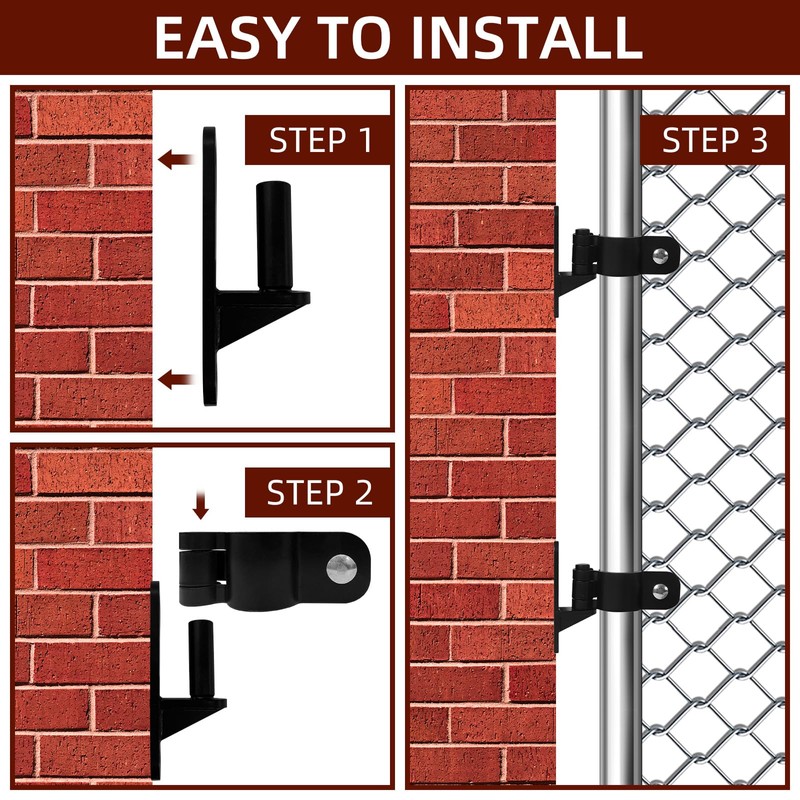 EASY TO INSTALL

STEP 1

STEP 2

STEP 3