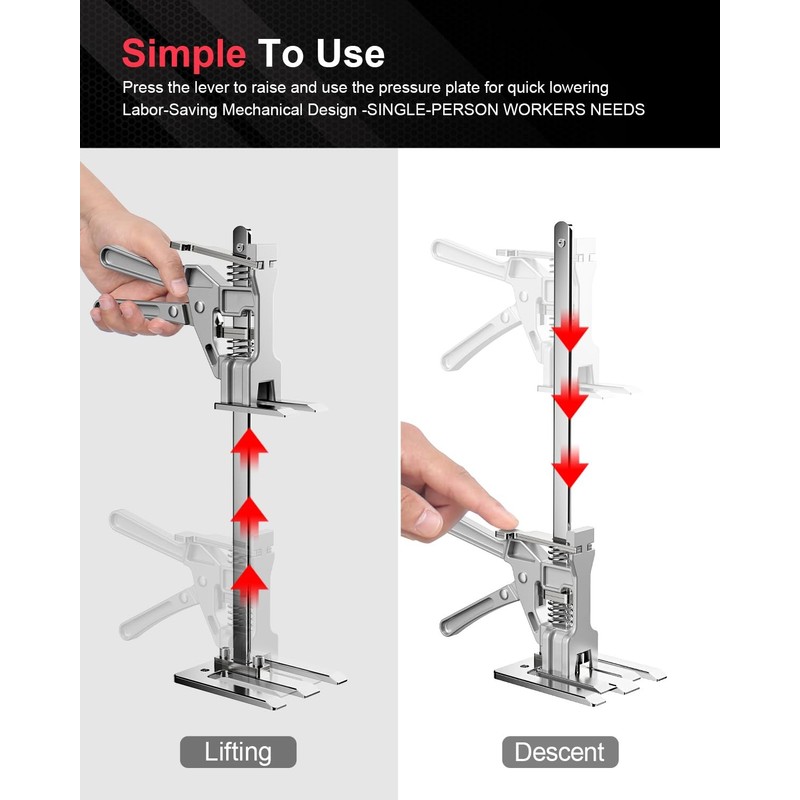 Simple To Use
Press the lever to raise and use the pressure plate for quick lowering
Labor-Saving Mechanical Design -SINGLE-PERSON WORKERS NEEDS

Lifting

Descent