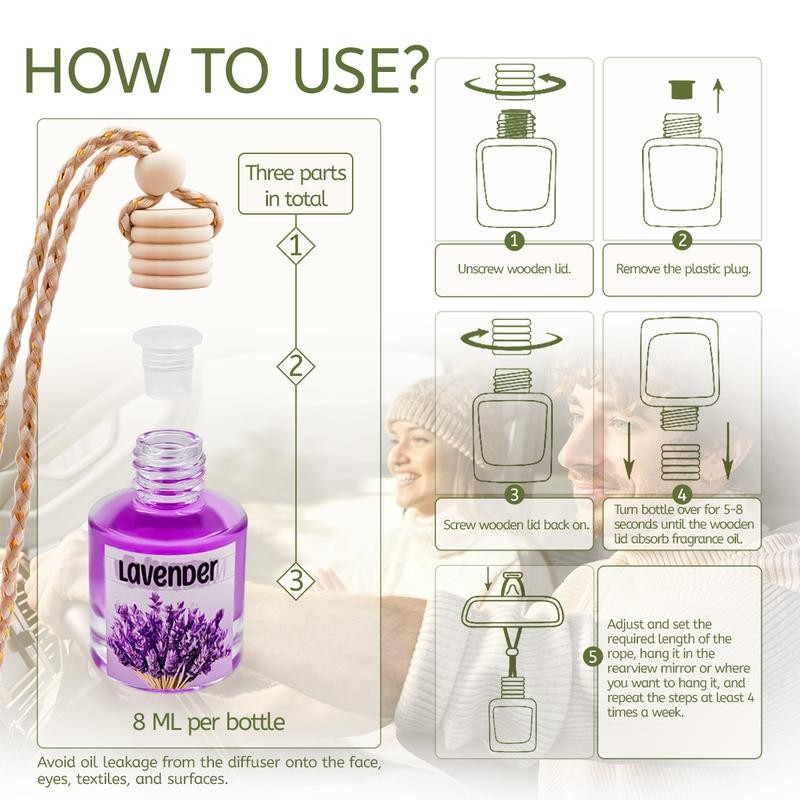 HOW TO USE?

Three parts in total

1

2

3

Lavender

8 ML per bottle

Avoid oil leakage from the diffuser onto the face, eyes, textiles, and surfaces.

1
Unscrew wooden lid.

2
Remove the plastic plug.

3
Screw wooden lid back on.

4
Turn bottle over for 5-8 seconds until the wooden lid absorb fragrance oil.

5
Adjust and set the required length of the rope, hang it in the rearview mirror or where you want to hang it, and repeat the steps at least 4 times a week.