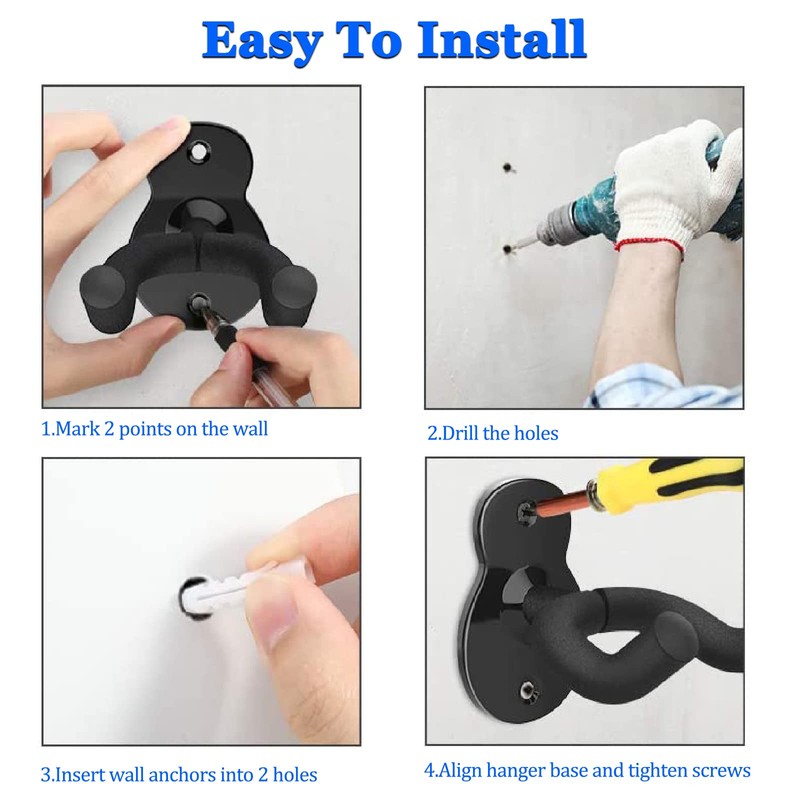 Easy To Install

1.Mark 2 points on the wall

2.Drill the holes

3.Insert wall anchors into 2 holes

4.Align hanger base and tighten screws