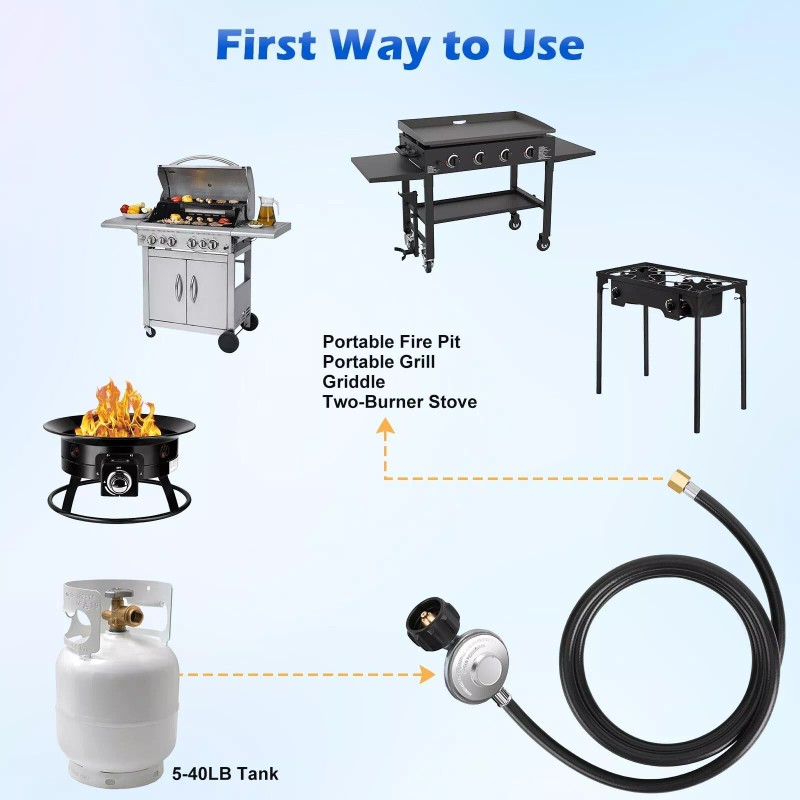 First Way to Use

Portable Fire Pit
Portable Grill
Griddle
Two-Burner Stove

5-40LB Tank