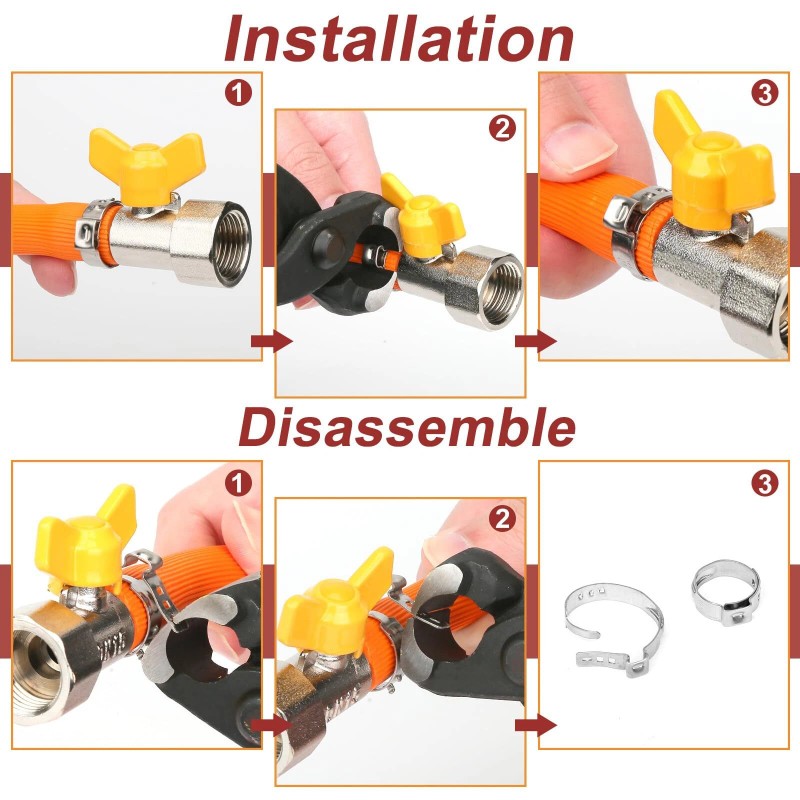 Installation

1

2

3

Disassemble

1

2

3