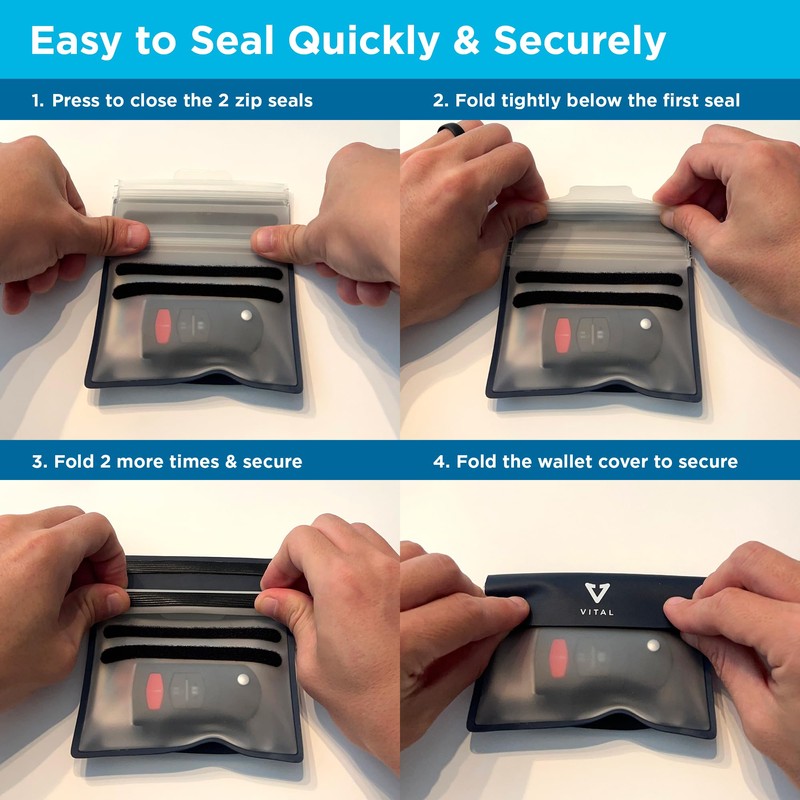 Easy to Seal Quickly & Securely

1. Press to close the 2 zip seals

2. Fold tightly below the first seal

3. Fold 2 more times & secure

4. Fold the wallet cover to secure

VITAL