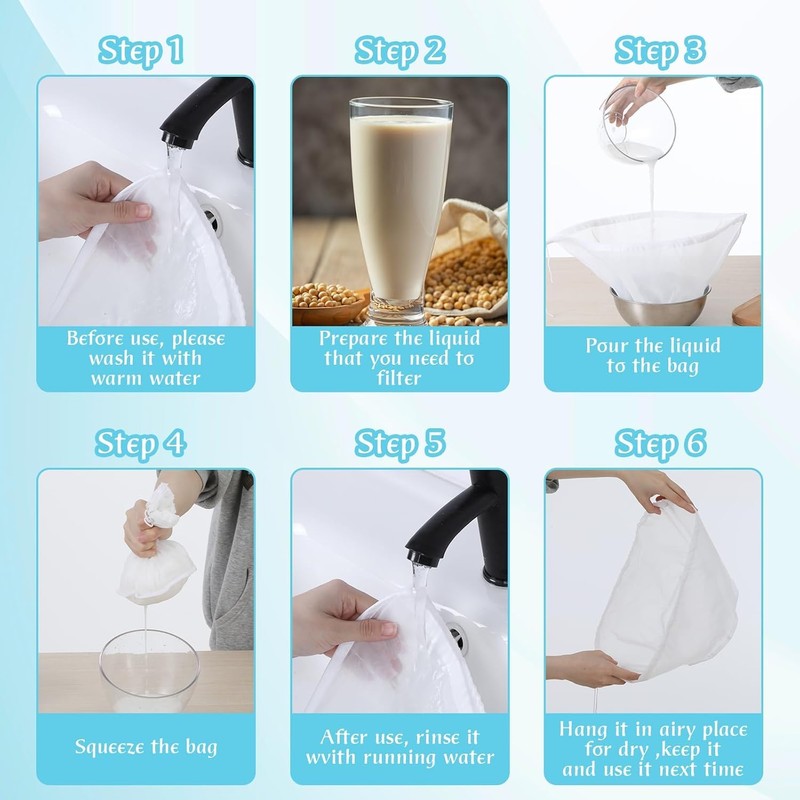 Step 1

Before use, please wash it with warm water

Step 2

Prepare the liquid that you need to filter

Step 3

Pour the liquid to the bag

Step 4

Squeeze the bag

Step 5

After use, rinse it wvith running water

Step 6

Hang it in airy place for dry ,keep it and use it next time