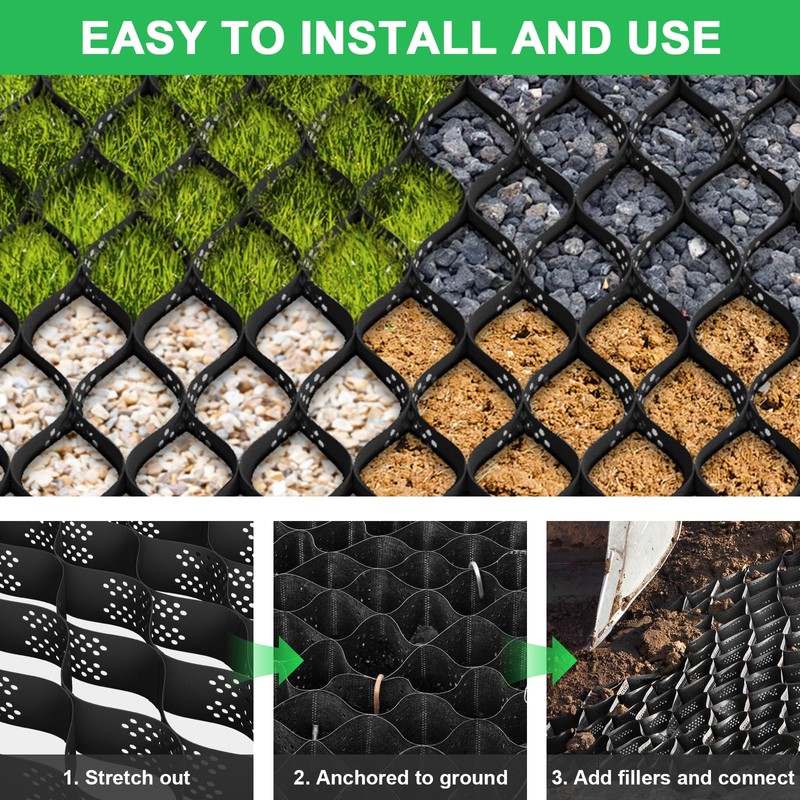 EASY TO INSTALL AND USE

1. Stretch out

2. Anchored to ground

3. Add fillers and connect