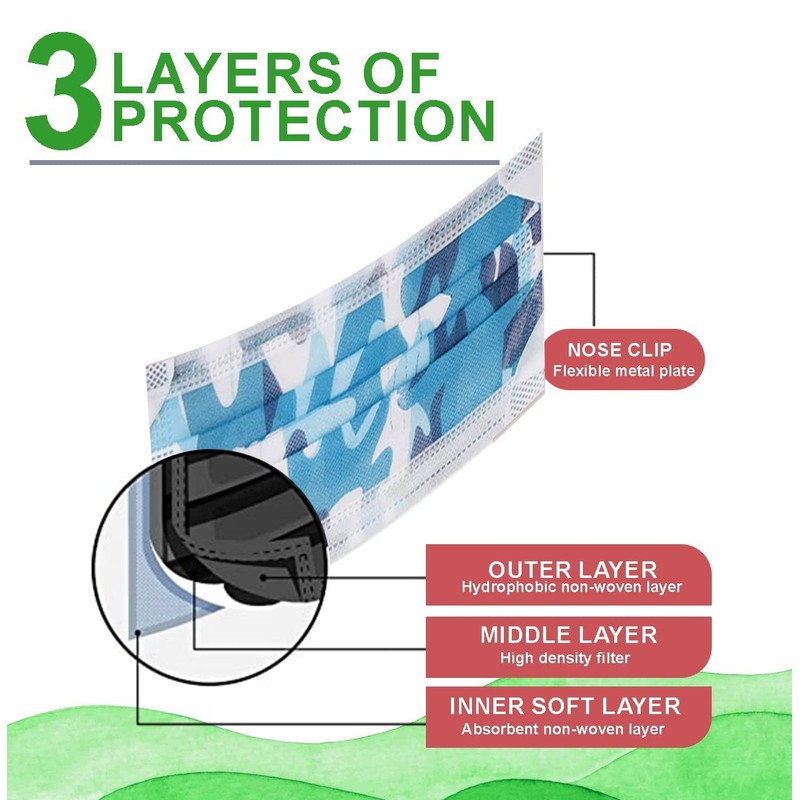 3 LAYERS OF PROTECTION

NOSE CLIP
Flexible metal plate

OUTER LAYER
Hydrophobic non-woven layer

MIDDLE LAYER
High density filter

INNER SOFT LAYER
Absorbent non-woven layer