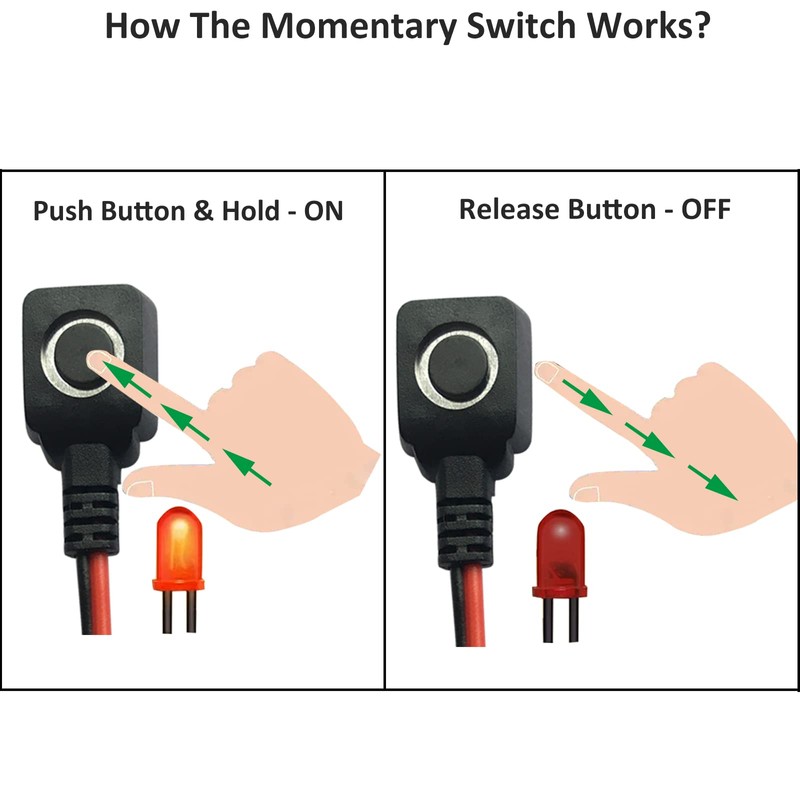 How The Momentary Switch Works?

Push Button & Hold - ON

Release Button - OFF