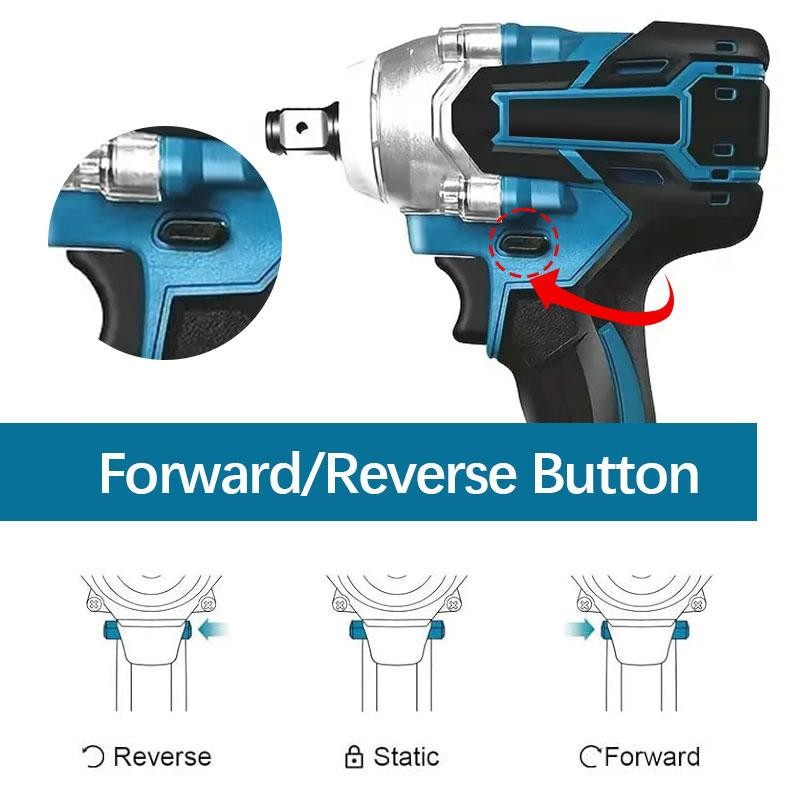 Forward/Reverse Button

Reverse

Static

Forward