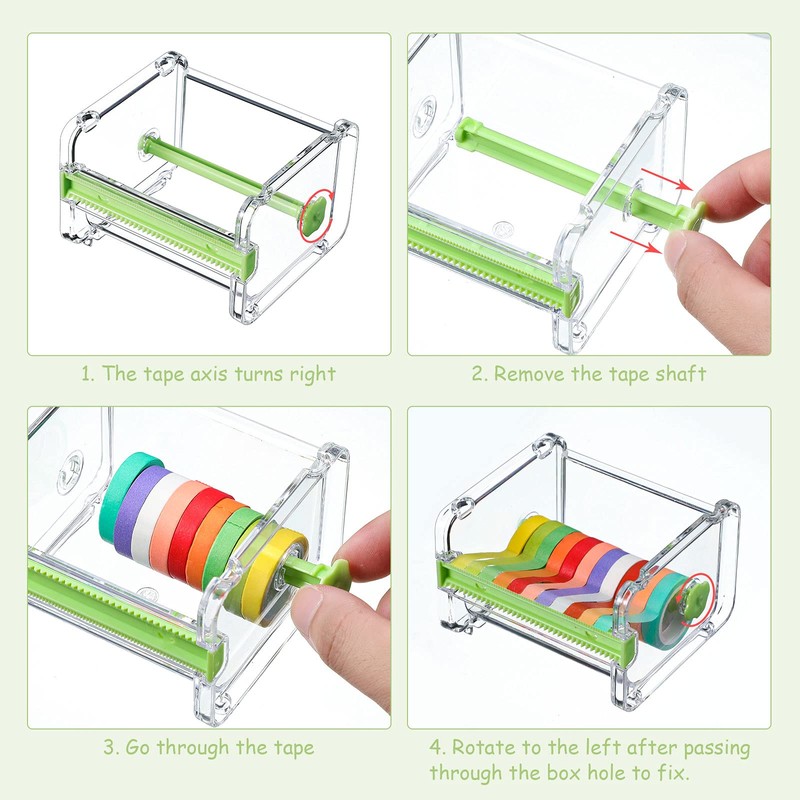 1. The tape axis turns right

2. Remove the tape shaft

3. Go through the tape

4. Rotate to the left after passing through the box hole to fix.