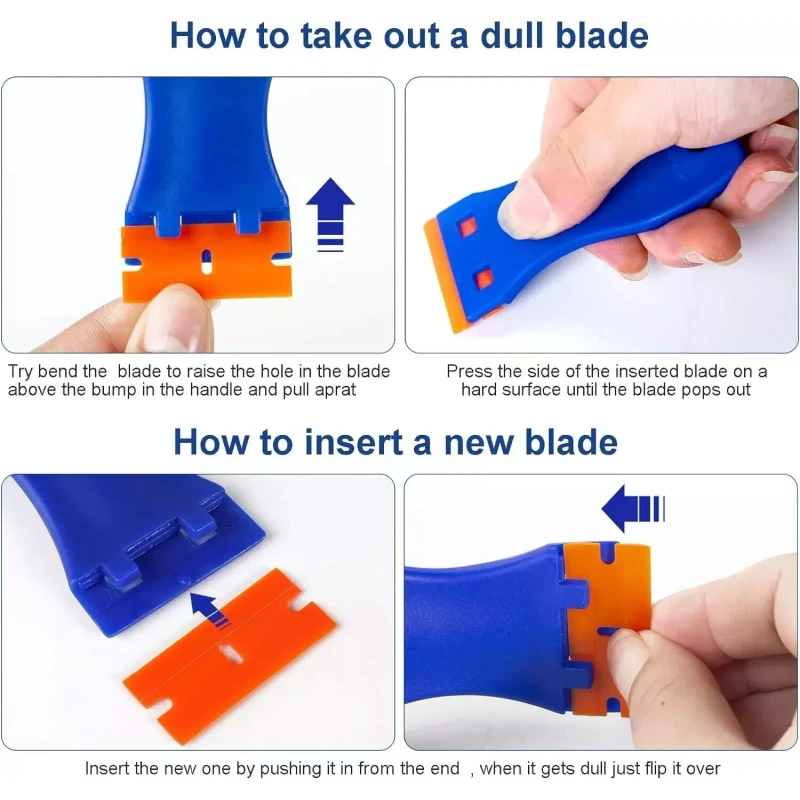 How to take out a dull blade

Try bend the blade to raise the hole in the blade above the bump in the handle and pull aprat

Press the side of the inserted blade on a hard surface until the blade pops out

How to insert a new blade

Insert the new one by pushing it in from the end , when it gets dull just flip it over