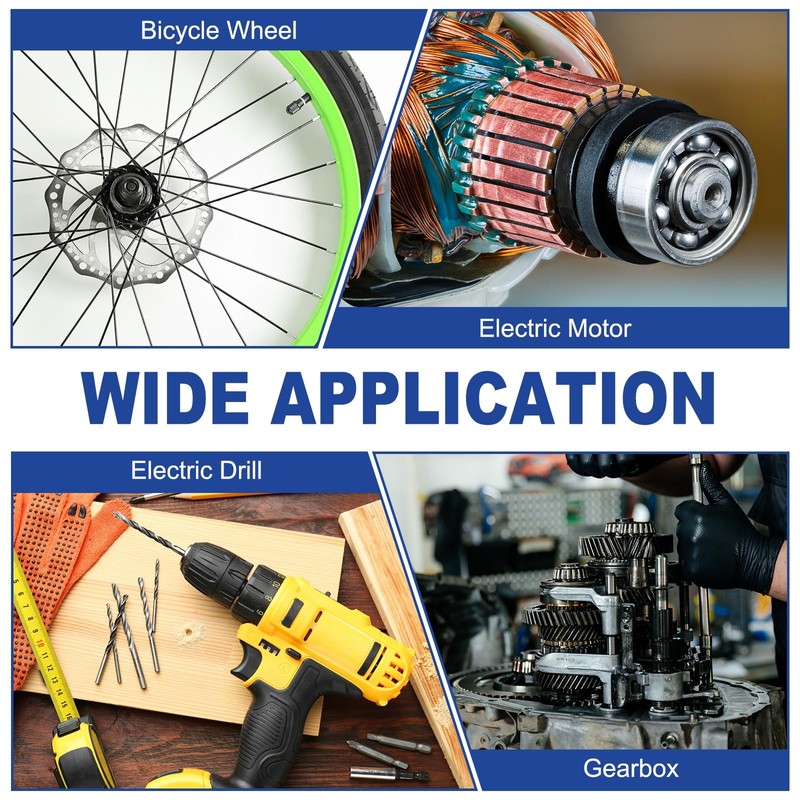 Bicycle Wheel

Electric Motor

WIDE APPLICATION

Electric Drill

Gearbox