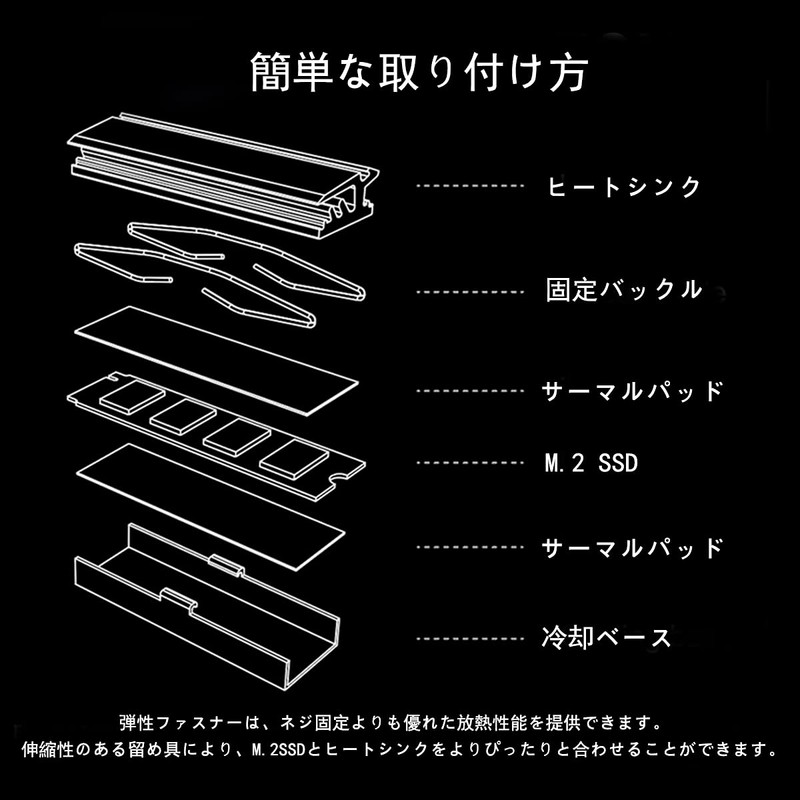 簡単な取り付け方

ヒートシンク

固定バックル

サーマルパッド

M.2 SSD

サーマルパッド

冷却ベース

弾性ファスナーは、ネジ固定よりも優れた放熱性能を提供できます。
伸縮性のある留め具により、M.2SSDとヒートシンクをよりぴったりと合わせることができます。