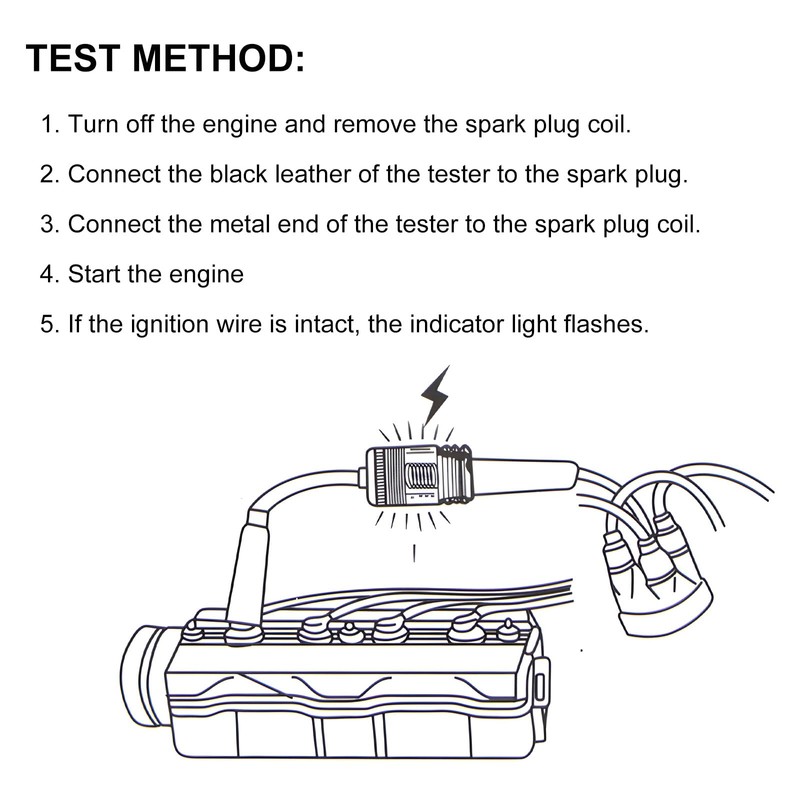 TEST METHOD:

1. Turn off the engine and remove the spark plug coil.

2. Connect the black leather of the tester to the spark plug.

3. Connect the metal end of the tester to the spark plug coil.

4. Start the engine

5. If the ignition wire is intact, the indicator light flashes.