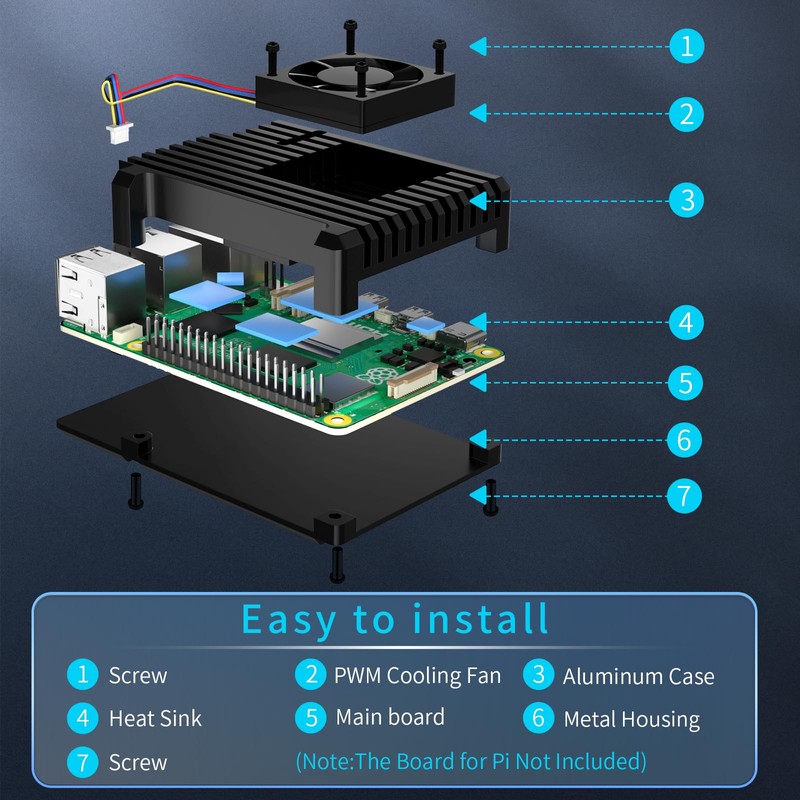 1
2
3
4
5
6
7

Easy to install

1 Screw
2 PWM Cooling Fan
3 Aluminum Case
4 Heat Sink
5 Main board
6 Metal Housing
7 Screw
(Note:The Board for Pi Not Included)