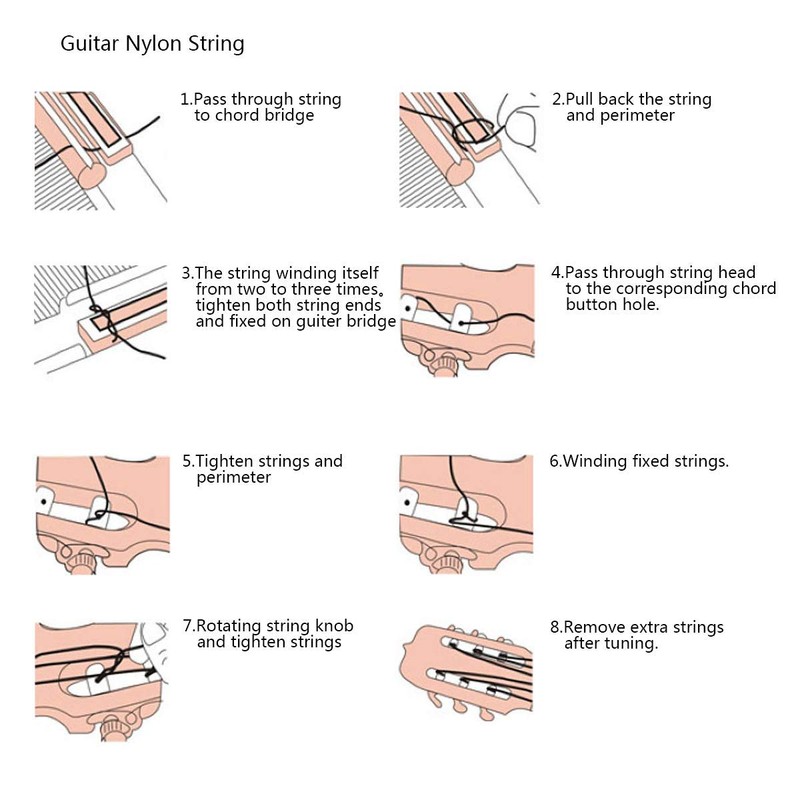 Guitar Nylon String

1.Pass through string to chord bridge

2.Pull back the string and perimeter

3.The string winding itself from two to three times。tighten both string ends and fixed on guiter bridge

4.Pass through string head to the corresponding chord button hole.

5.Tighten strings and perimeter

6.Winding fixed strings.

7.Rotating string knob and tighten strings

8.Remove extra strings after tuning.