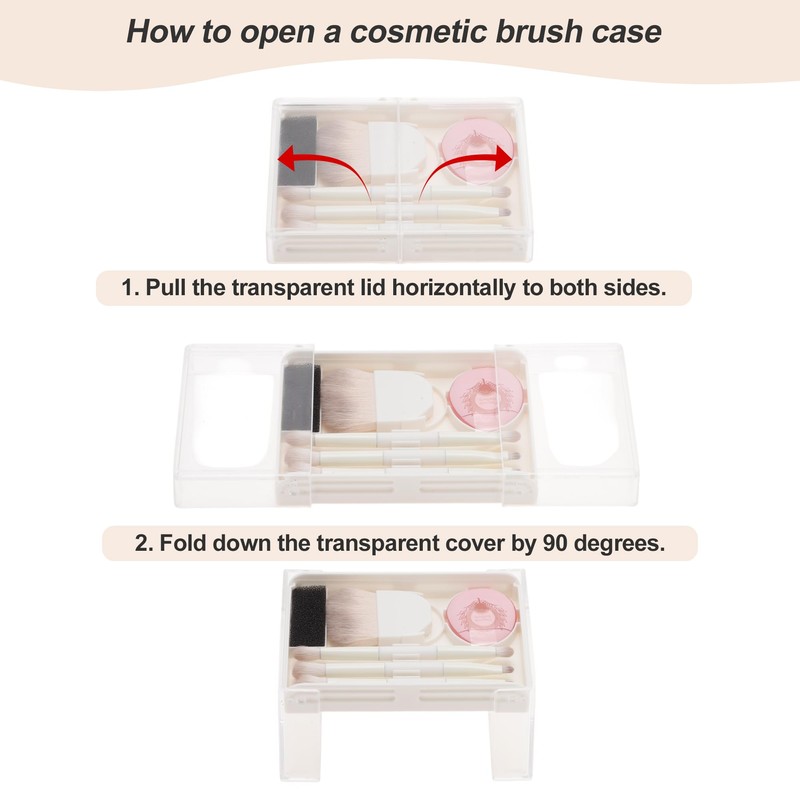 How to open a cosmetic brush case

1. Pull the transparent lid horizontally to both sides.

2. Fold down the transparent cover by 90 degrees.