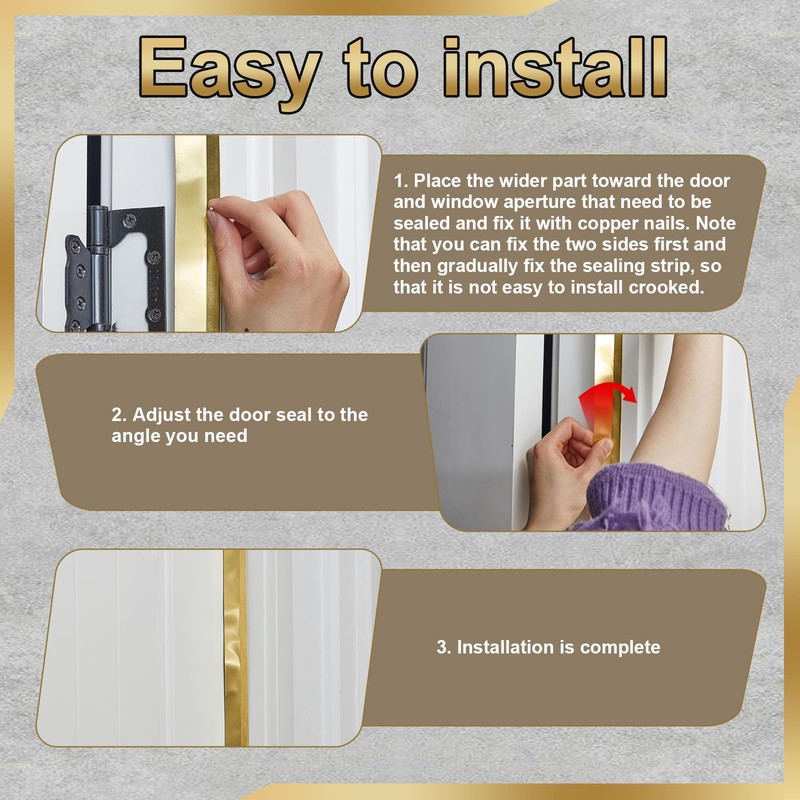 Easy to install

1. Place the wider part toward the door and window aperture that need to be sealed and fix it with copper nails. Note that you can fix the two sides first and then gradually fix the sealing strip, so that it is not easy to install crooked.

2. Adjust the door seal to the angle you need

3. Installation is complete