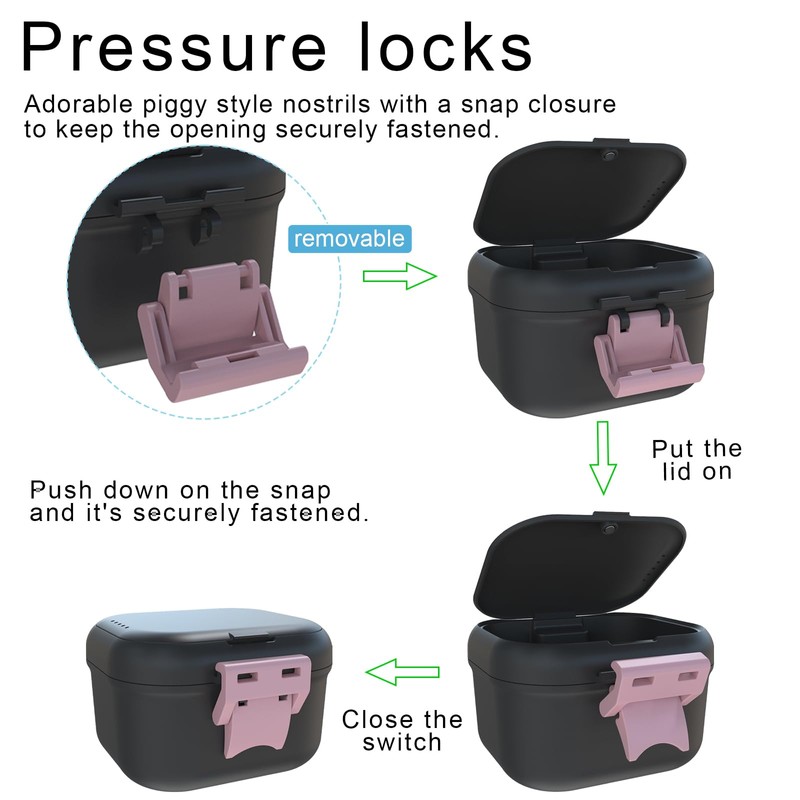 Pressure locks

Adorable piggy style nostrils with a snap closure to keep the opening securely fastened.

removable

Put the lid on

Push down on the snap and it's securely fastened.

Close the switch