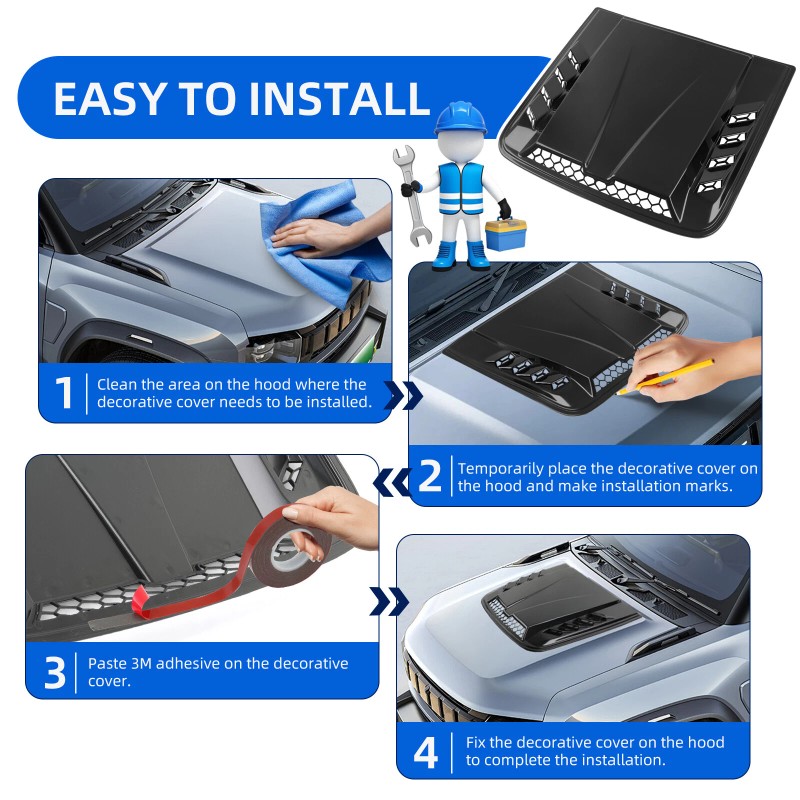 EASY TO INSTALL

1 Clean the area on the hood where the decorative cover needs to be installed.

2 Temporarily place the decorative cover on the hood and make installation marks.

3 Paste 3M adhesive on the decorative cover.

4 Fix the decorative cover on the hood to complete the installation.