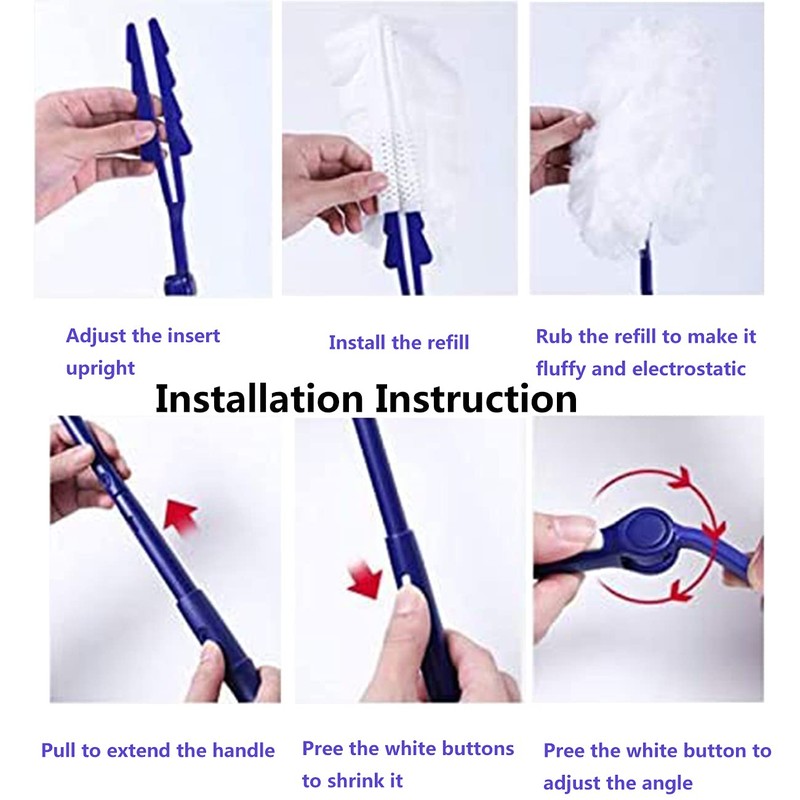 Adjust the insert upright

Install the refill

Rub the refill to make it fluffy and electrostatic

Installation Instruction

Pull to extend the handle

Pree the white buttons to shrink it

Pree the white button to adjust the angle