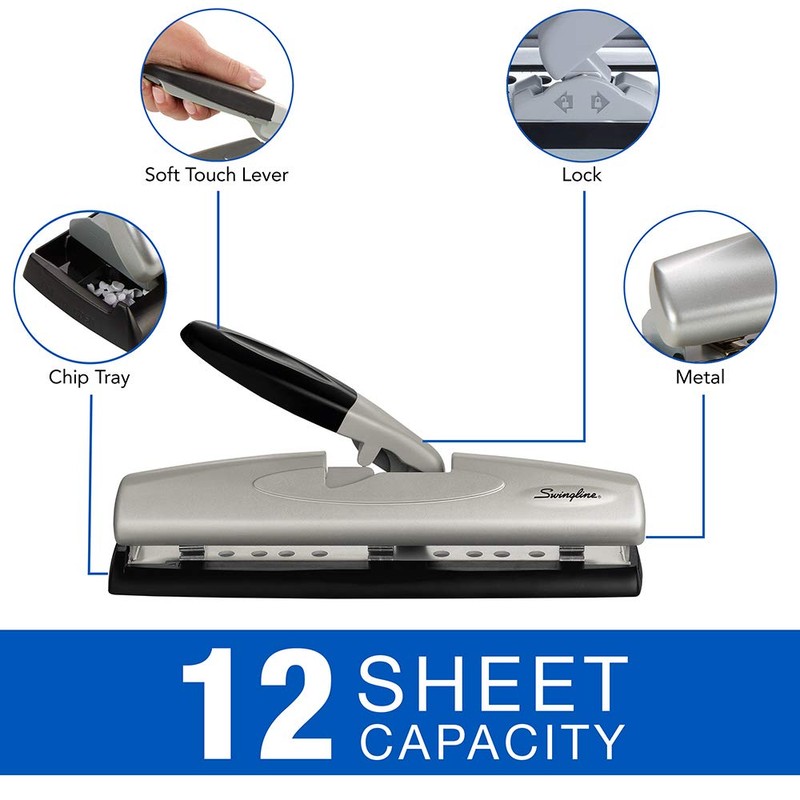 Soft Touch Lever

Lock

Chip Tray

Metal

Swingline

12 SHEET CAPACITY