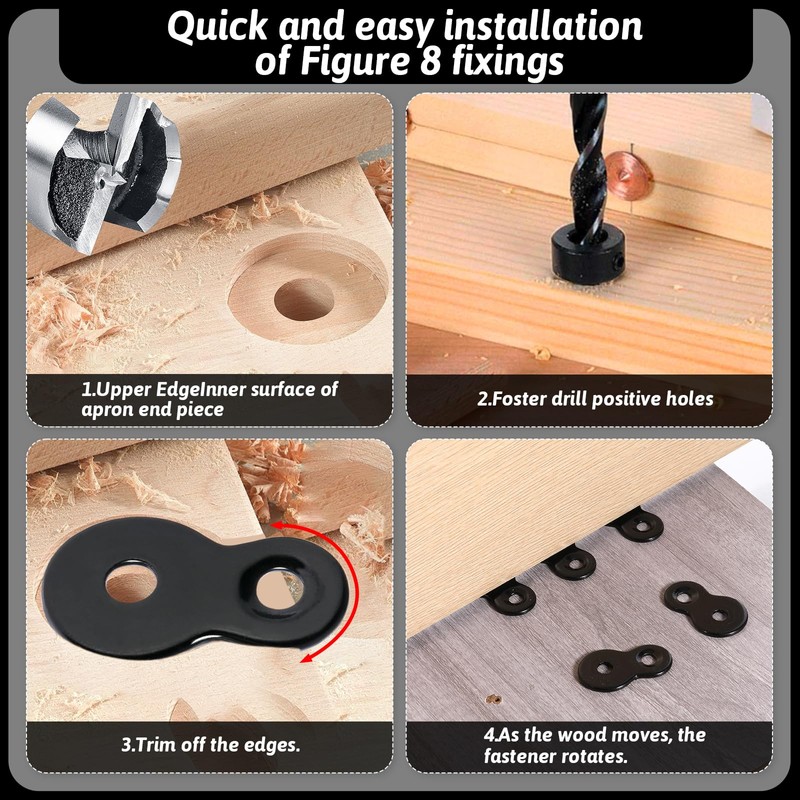 Quick and easy installation of Figure 8 fixings

1.Upper EdgeInner surface of apron end piece

2.Foster drill positive holes

3.Trim off the edges.

4.As the wood moves, the fastener rotates.