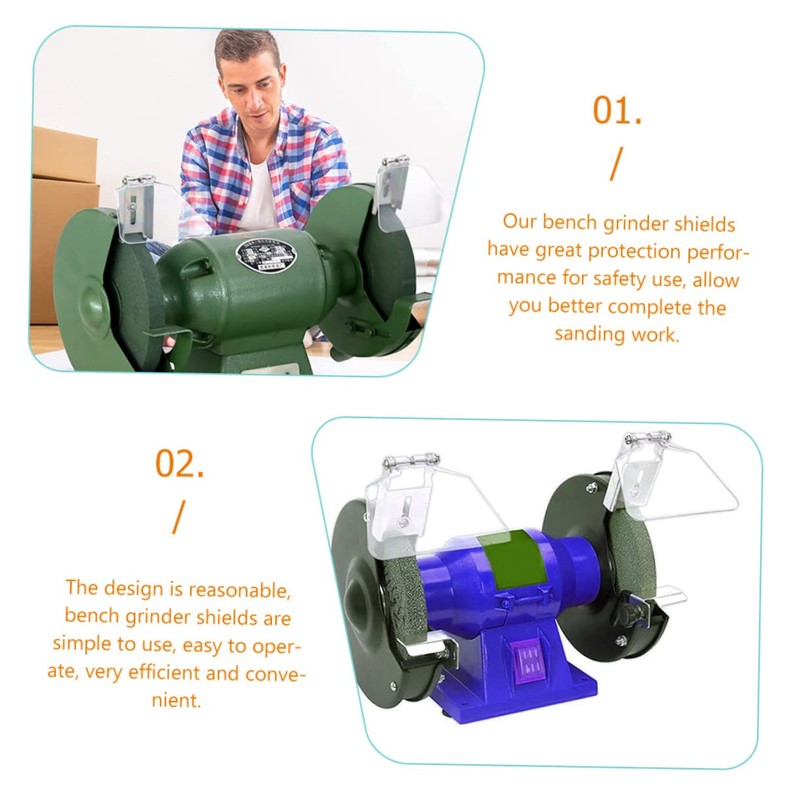 01.
/

Our bench grinder shields have great protection performance for safety use, allow you better complete the sanding work.

02.
/

The design is reasonable, bench grinder shields are simple to use, easy to operate, very efficient and convenient.