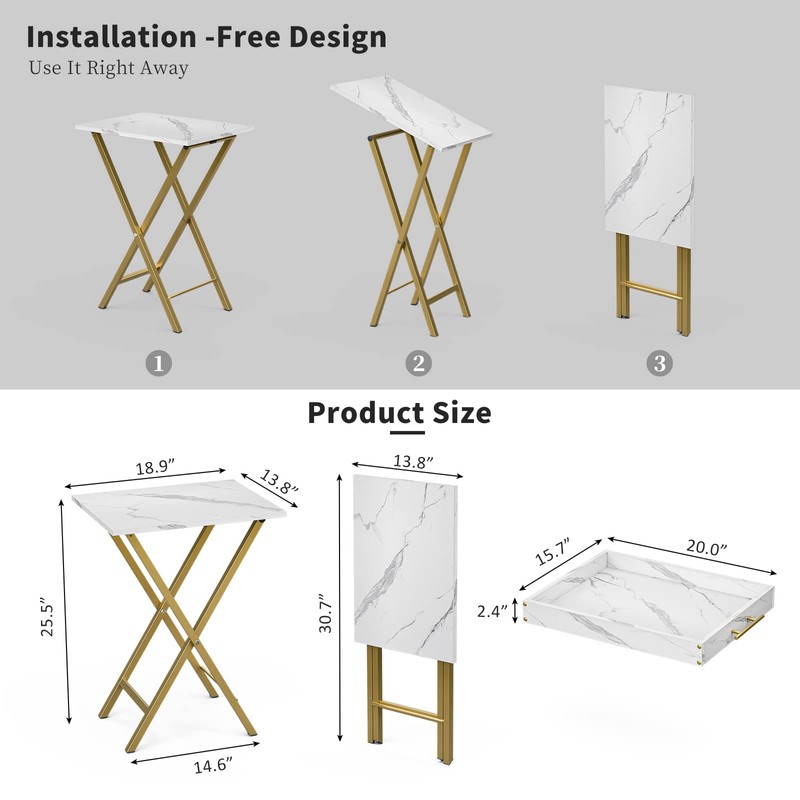 Installation -Free Design
Use It Right Away

1

2

3

Product Size

18.9”
13.8”
25.5”
14.6”

13.8”
30.7”

15.7”
20.0”
2.4”