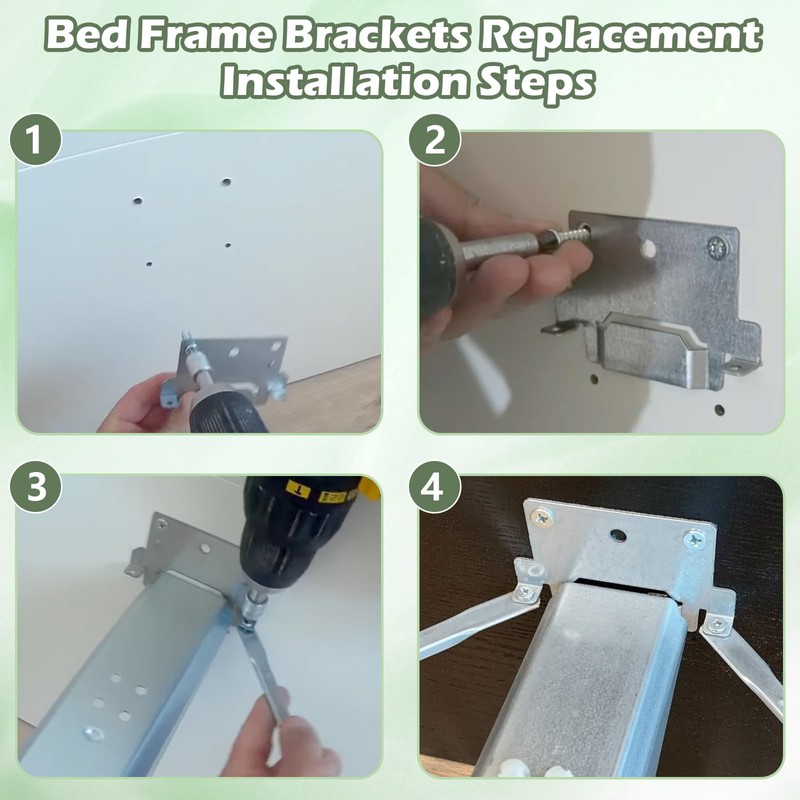 Bed Frame Brackets Replacement Installation Steps

1

2

3

4