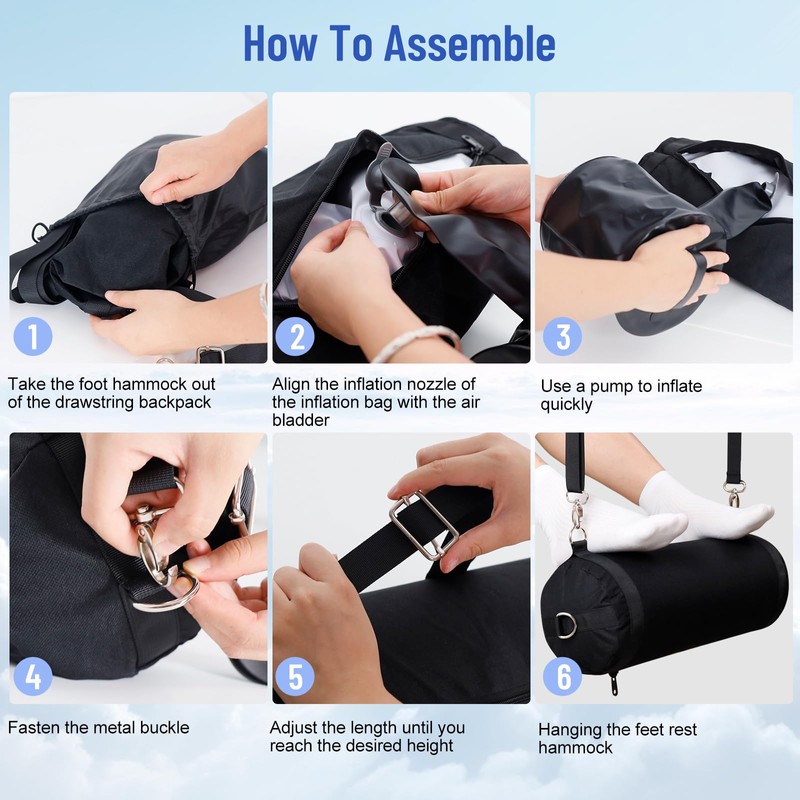 How To Assemble

1

Take the foot hammock out of the drawstring backpack

2

Align the inflation nozzle of the inflation bag with the air bladder

3

Use a pump to inflate quickly

4

Fasten the metal buckle

5

Adjust the length until you reach the desired height

6

Hanging the feet rest hammock