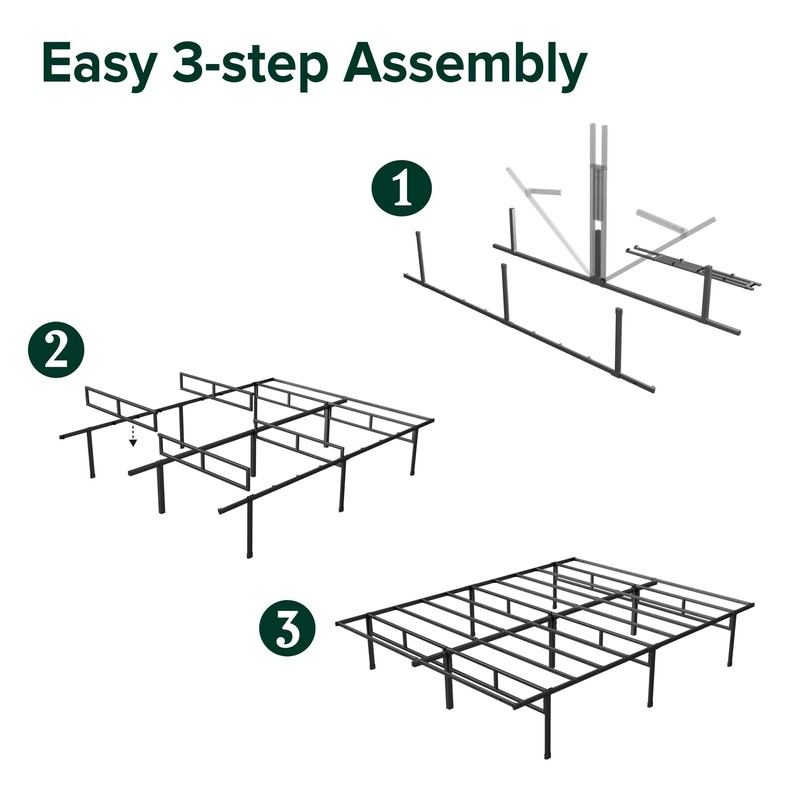 Easy 3-step Assembly

1

2

3