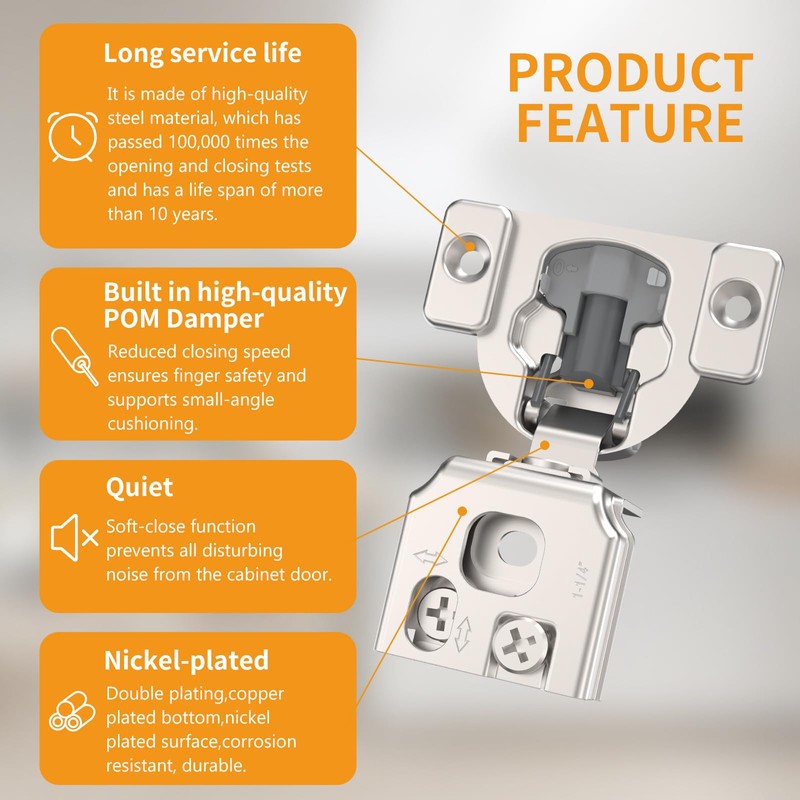 PRODUCT FEATURE

Long service life

It is made of high-quality steel material, which has passed 100,000 times the opening and closing tests and has a life span of more than 10 years.

Built in high-quality POM Damper

Reduced closing speed ensures finger safety and supports small-angle cushioning.

Quiet

Soft-close function prevents all disturbing noise from the cabinet door.

Nickel-plated

Double plating,copper plated bottom,nickel plated surface,corrosion resistant, durable.

1-1/4"