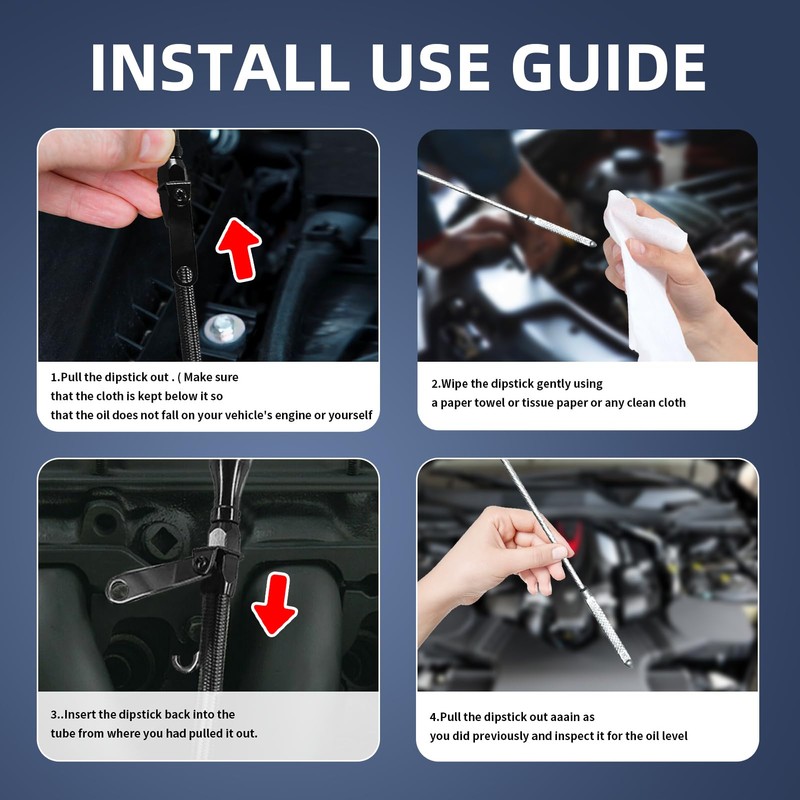 INSTALL USE GUIDE

1.Pull the dipstick out . ( Make sure that the cloth is kept below it so that the oil does not fall on your vehicle's engine or yourself

2.Wipe the dipstick gently using a paper towel or tissue paper or any clean cloth

3..Insert the dipstick back into the tube from where you had pulled it out.

4.Pull the dipstick out aaain as you did previously and inspect it for the oil level